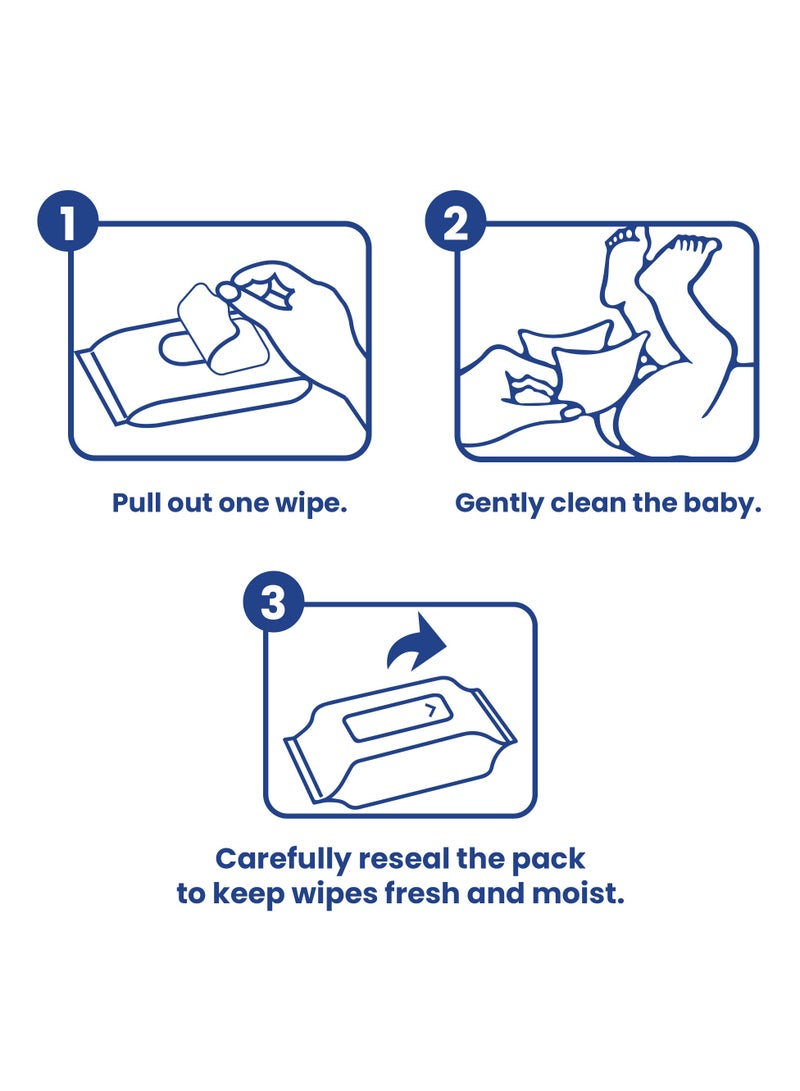 1

Pull out one wipe.

2

Gently clean the baby.

3

Carefully reseal the pack to keep wipes fresh and moist.