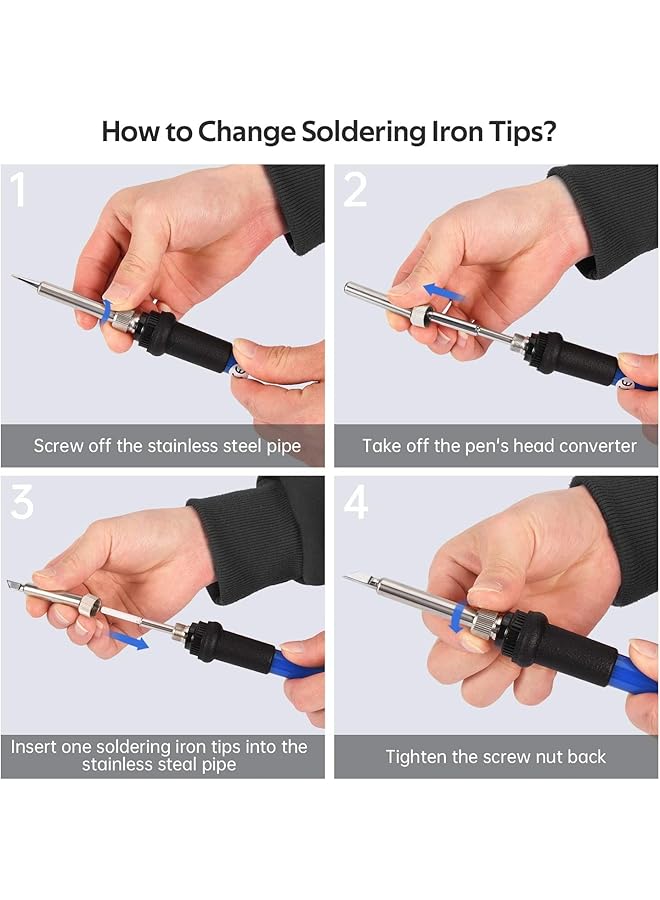 How to Change Soldering Iron Tips?

1

Screw off the stainless steel pipe

2

Take off the pen's head converter

3

Insert one soldering iron tips into the stainless steal pipe

4

Tighten the screw nut back