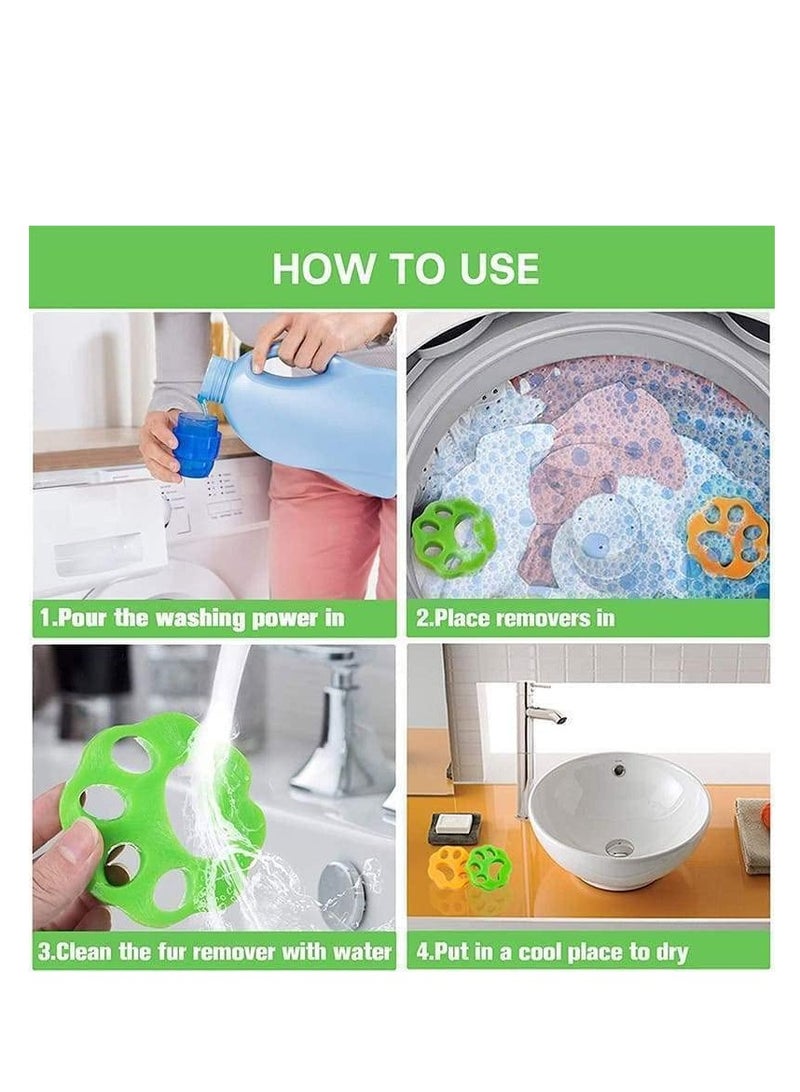 HOW TO USE

1.Pour the washing power in

2.Place removers in

3.Clean the fur remover with water

4.Put in a cool place to dry