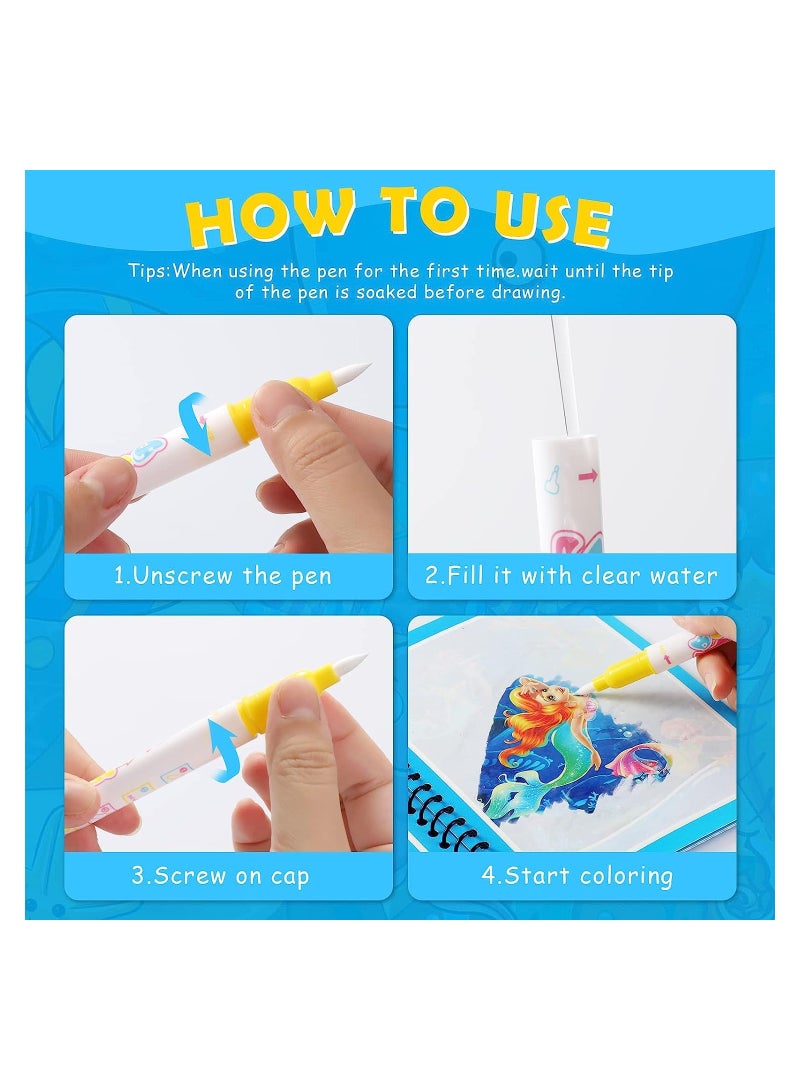 HOW TO USE

Tips:When using the pen for the first time.wait until the tip of the pen is soaked before drawing.

1.Unscrew the pen

2.Fill it with clear water

3.Screw on cap

4.Start coloring