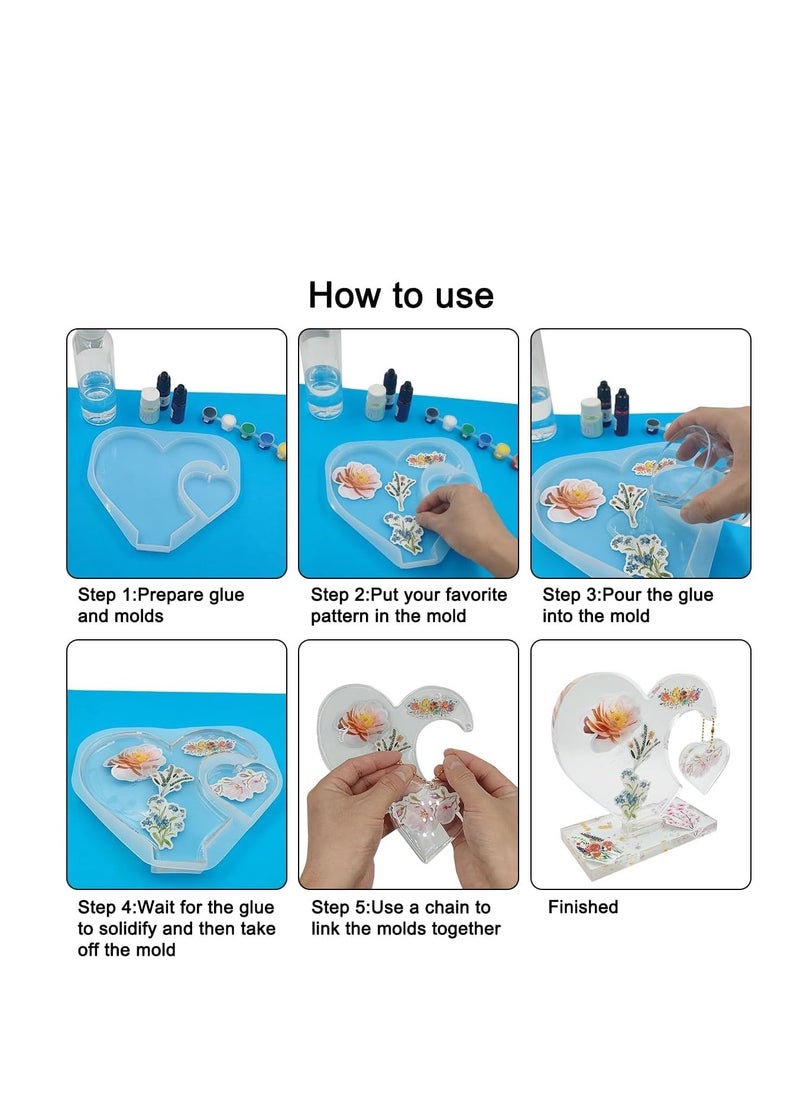 How to use

Step 1:Prepare glue and molds

Step 2:Put your favorite pattern in the mold

Step 3:Pour the glue into the mold

Step 4:Wait for the glue to solidify and then take off the mold

Step 5:Use a chain to link the molds together

Finished