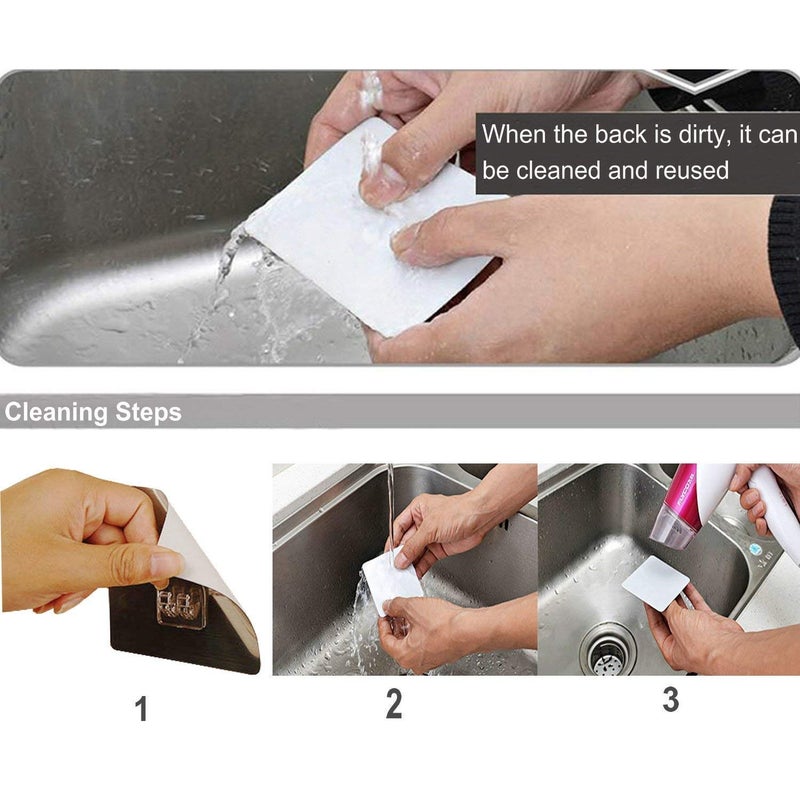 When the back is dirty, it can be cleaned and reused

Cleaning Steps

1

2

3