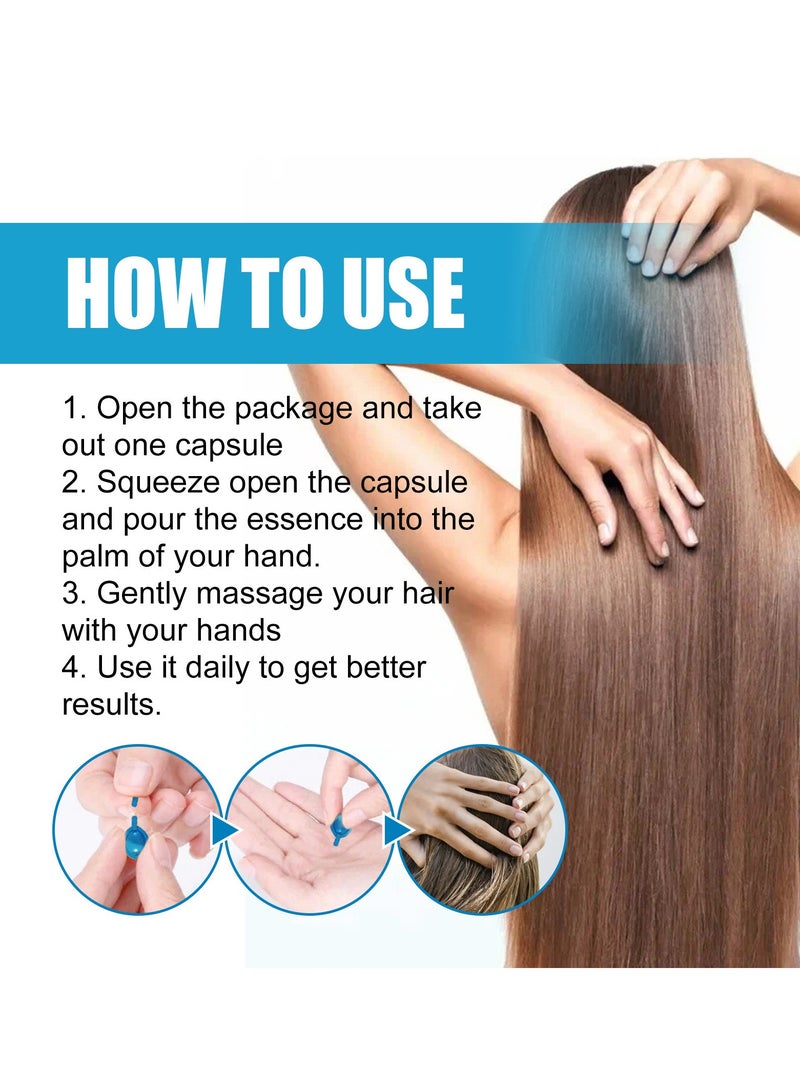 HOW TO USE

1. Open the package and take out one capsule
2. Squeeze open the capsule and pour the essence into the palm of your hand.
3. Gently massage your hair with your hands
4. Use it daily to get better results.