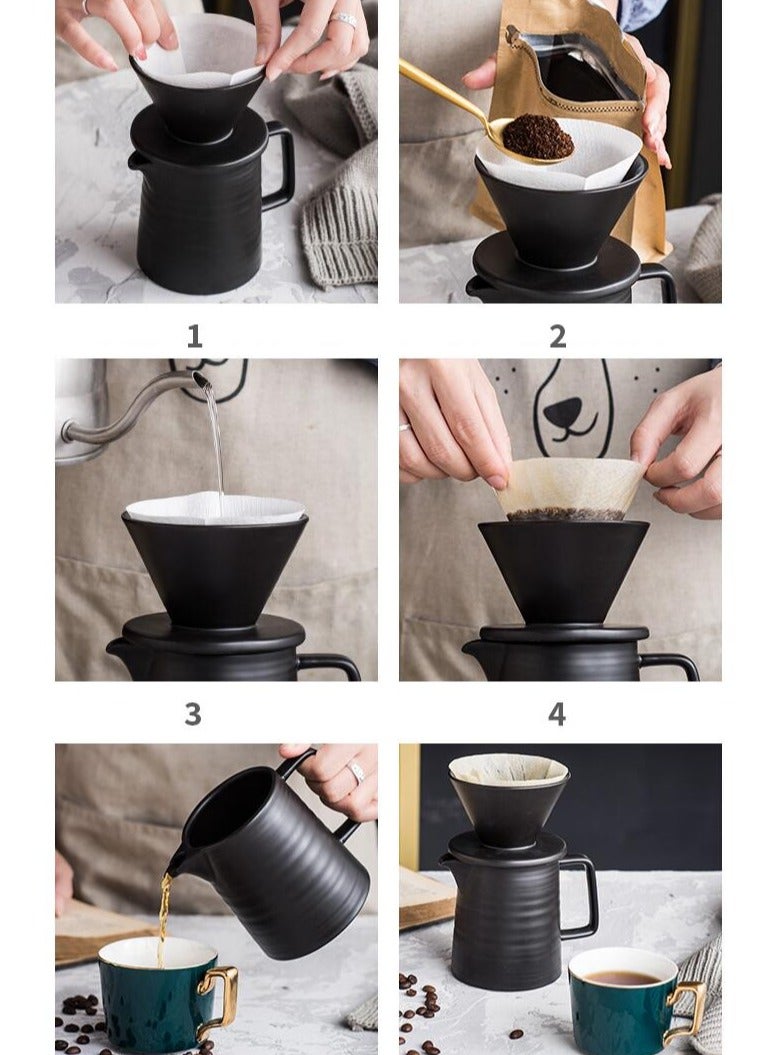 1

2

3

4