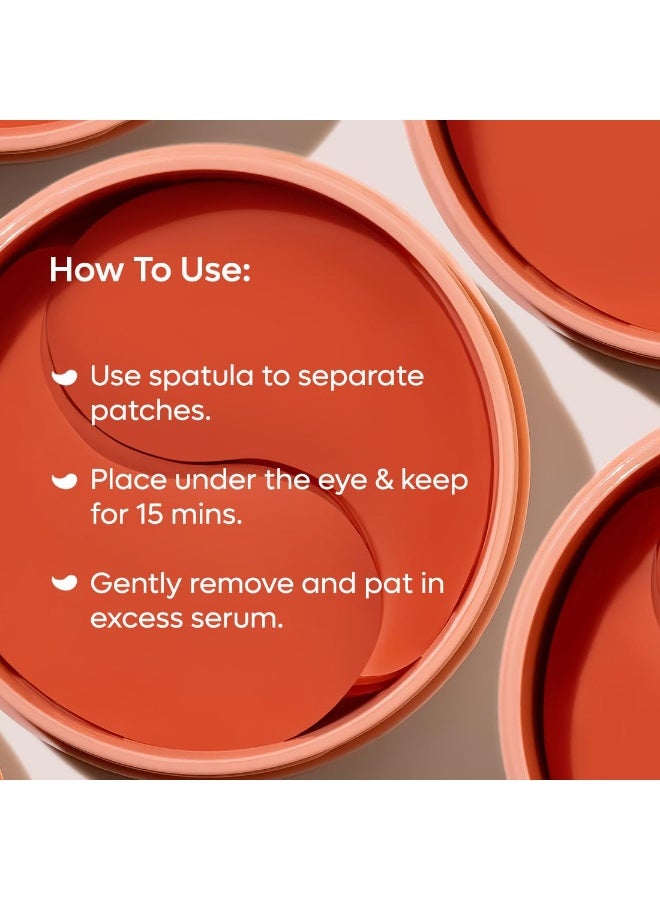 How To Use:

Use spatula to separate patches.

Place under the eye & keep for 15 mins.

Gently remove and pat in excess serum.