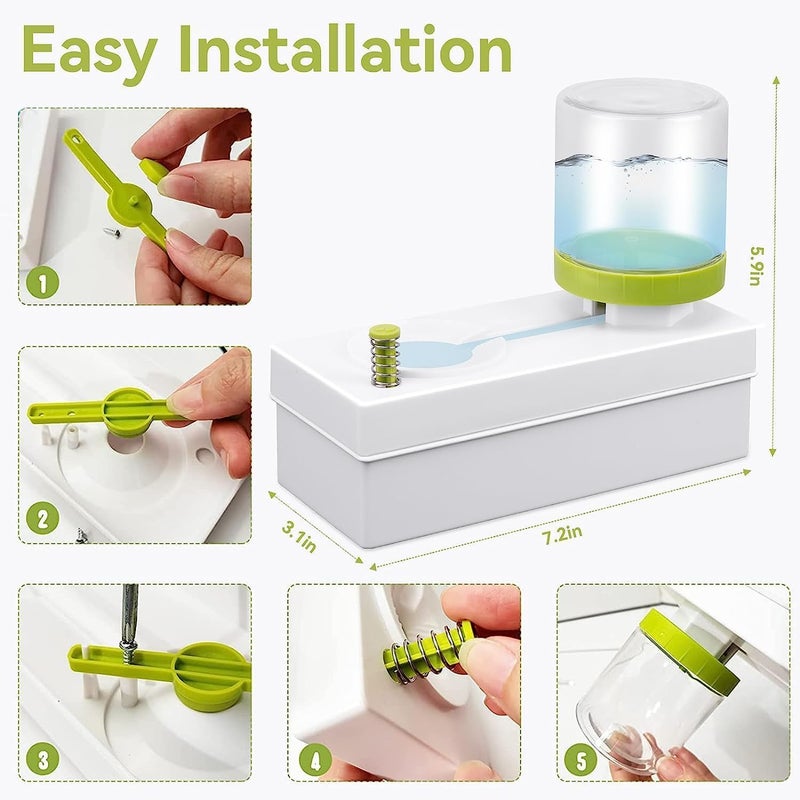 Easy Installation

1

2

3

4

5

5.9in

3.1in

7.2in