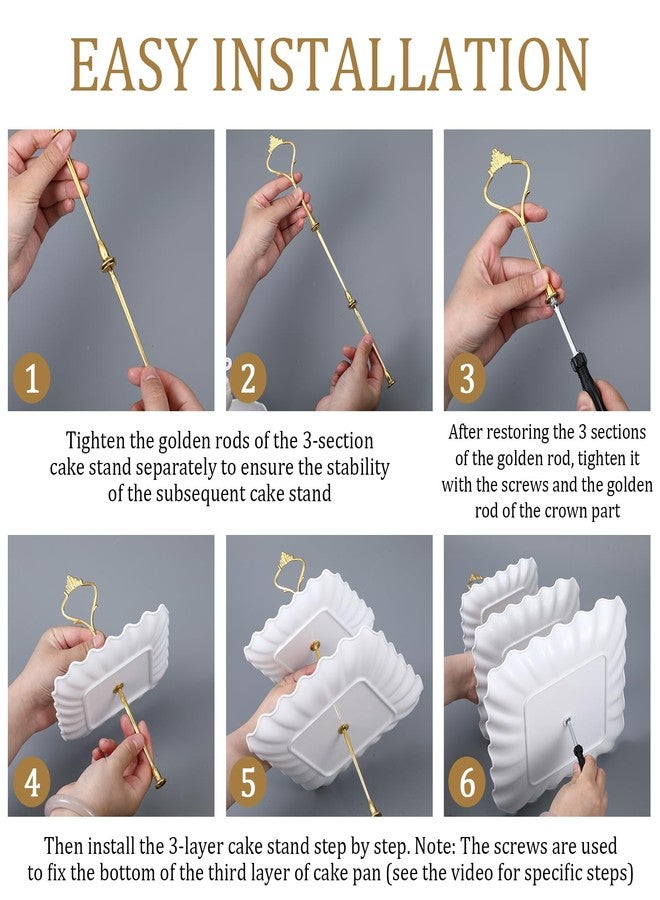 EASY INSTALLATION

1

2

3

Tighten the golden rods of the 3-section cake stand separately to ensure the stability of the subsequent cake stand

After restoring the 3 sections of the golden rod, tighten it with the screws and the golden rod of the crown part

4

5

6

Then install the 3-layer cake stand step by step. Note: The screws are used to fix the bottom of the third layer of cake pan (see the video for specific steps)