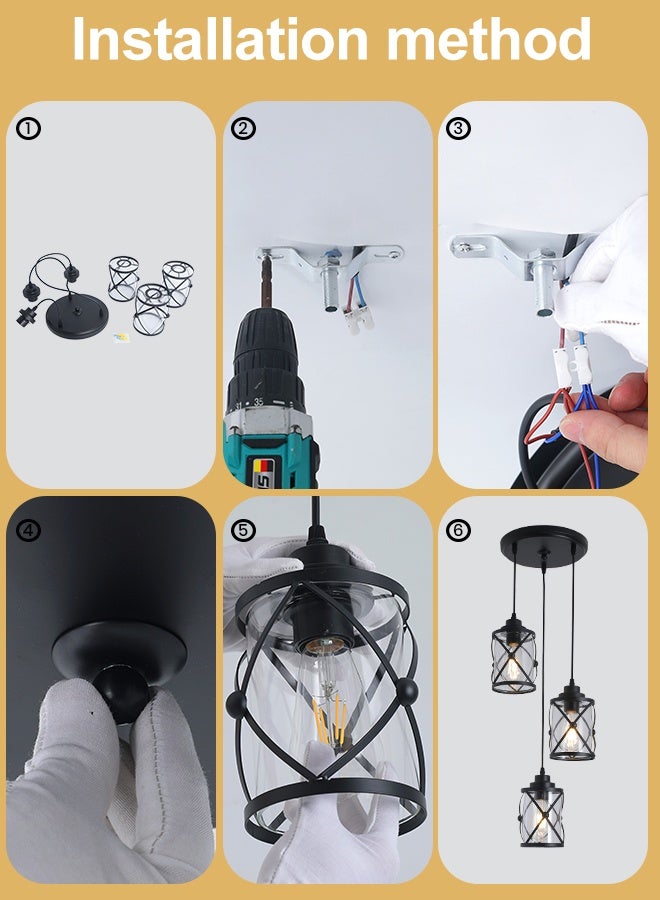 Installation method

①

②

31 35

③

④

⑤

⑥