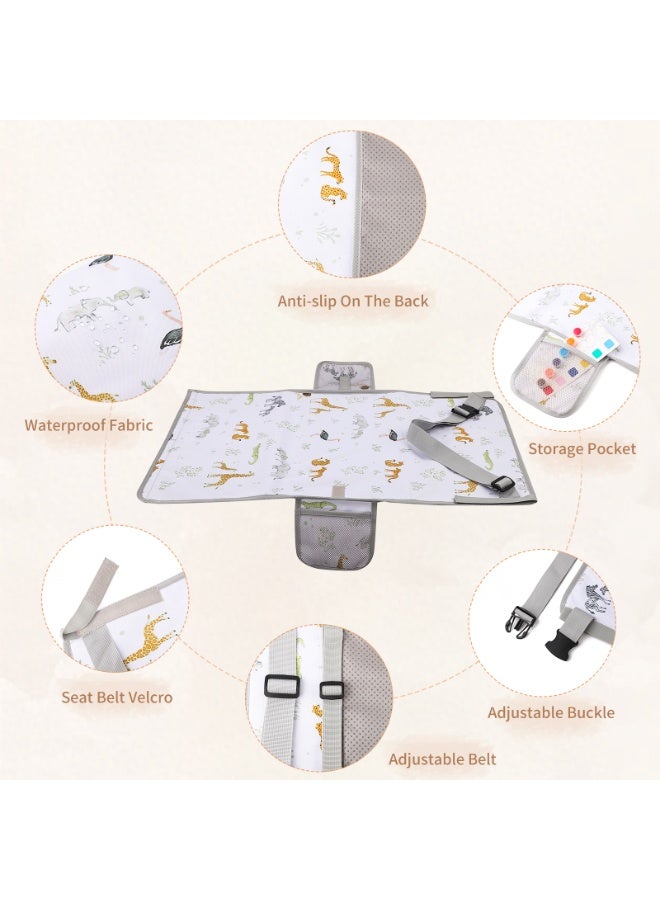 Anti-slip On The Back

Waterproof Fabric

Storage Pocket

Seat Belt Velcro

Adjustable Buckle

Adjustable Belt