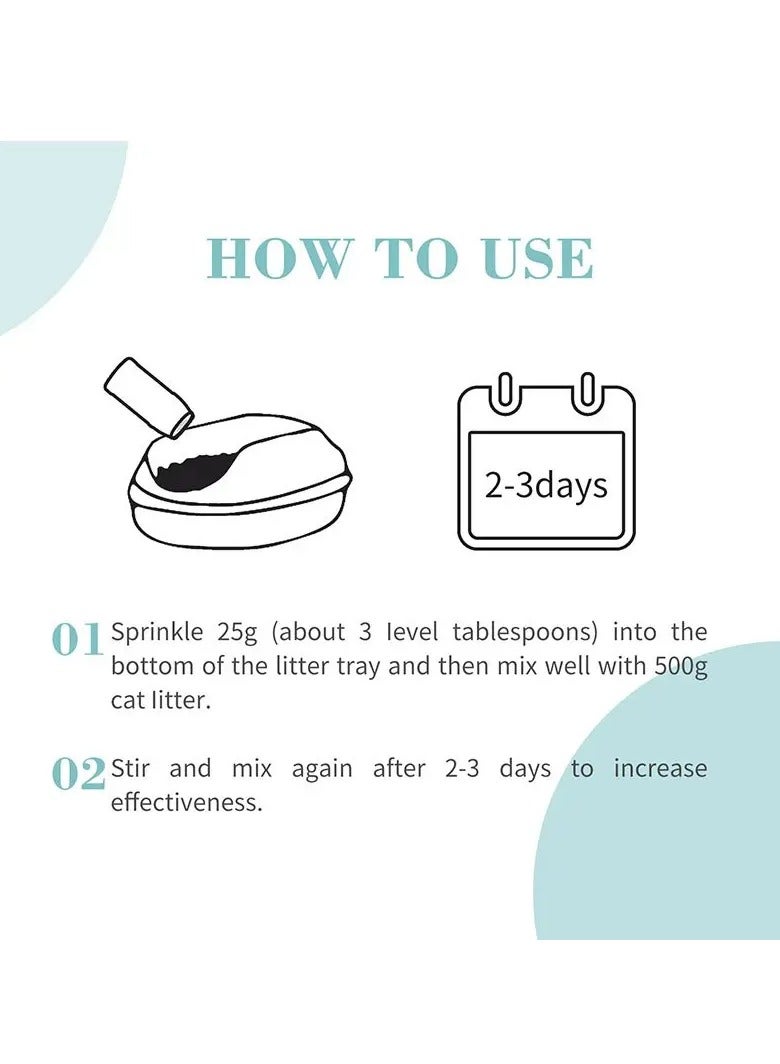 HOW TO USE

2-3days

01 Sprinkle 25g (about 3 level tablespoons) into the bottom of the litter tray and then mix well with 500g cat litter.

02 Stir and mix again after 2-3 days to increase effectiveness.