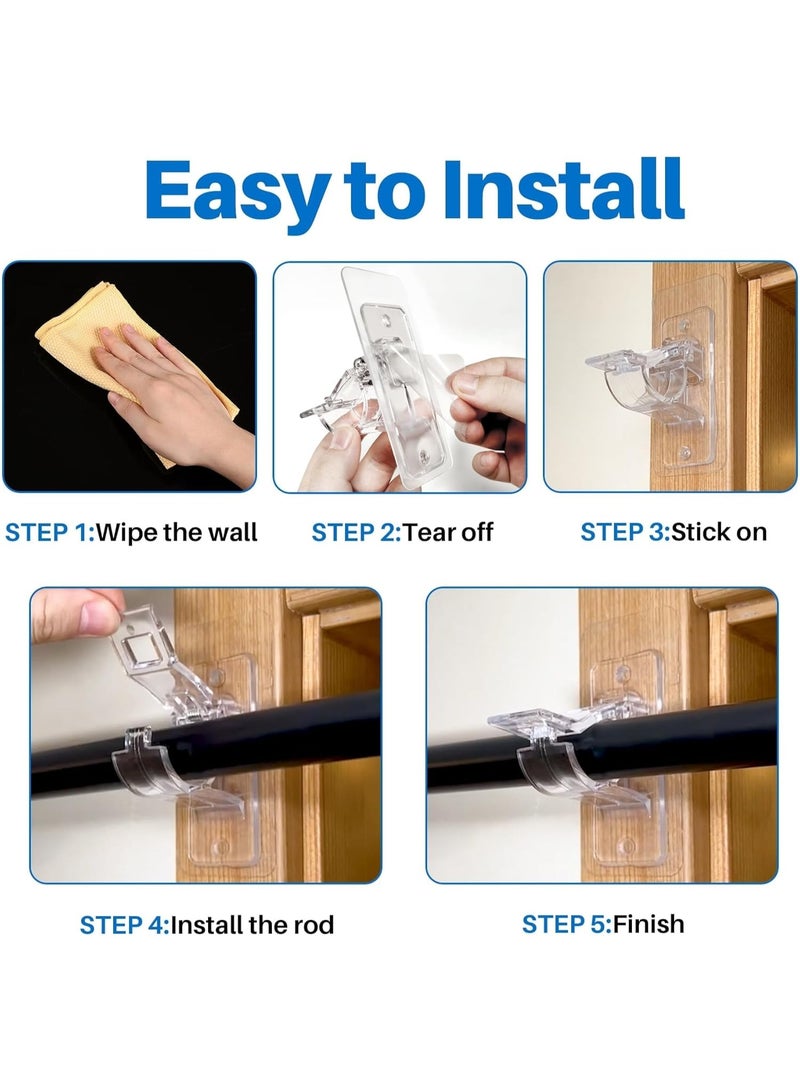 Easy to Install

STEP 1:Wipe the wall

STEP 2:Tear off

STEP 3:Stick on

STEP 4:Install the rod

STEP 5:Finish