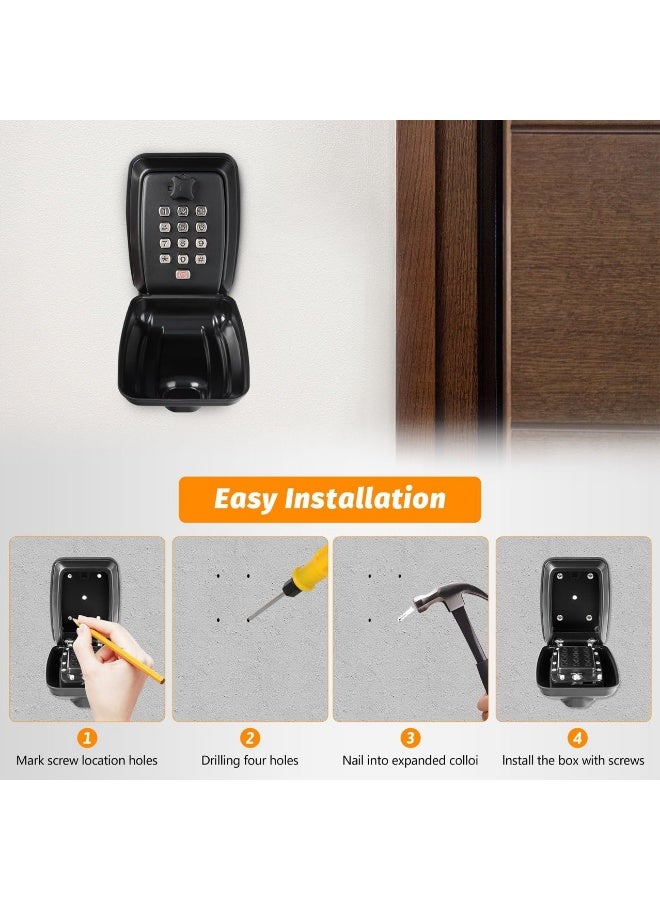 Easy Installation

1
Mark screw location holes

2
Drilling four holes

3
Nail into expanded colloi

4
Install the box with screws