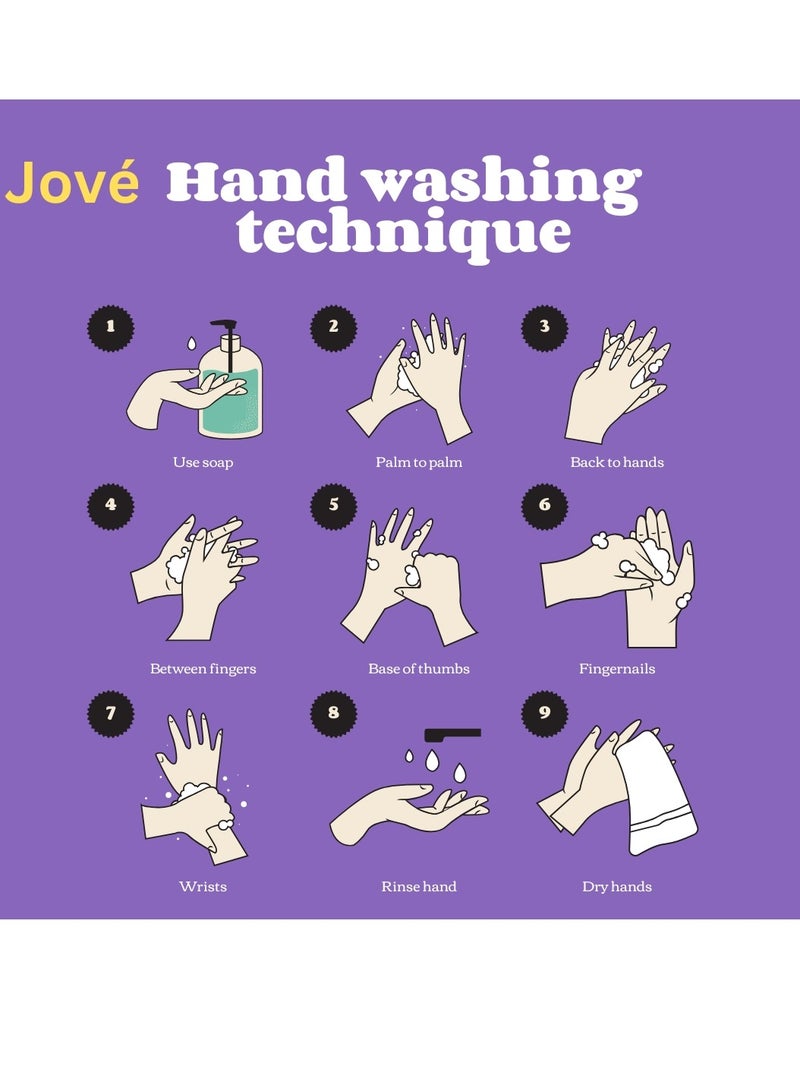 Jové Hand washing technique

1
Use soap

2
Palm to palm

3
Back to hands

4
Between fingers

5
Base of thumbs

6
Fingernails

7
Wrists

8
Rinse hand

9
Dry hands