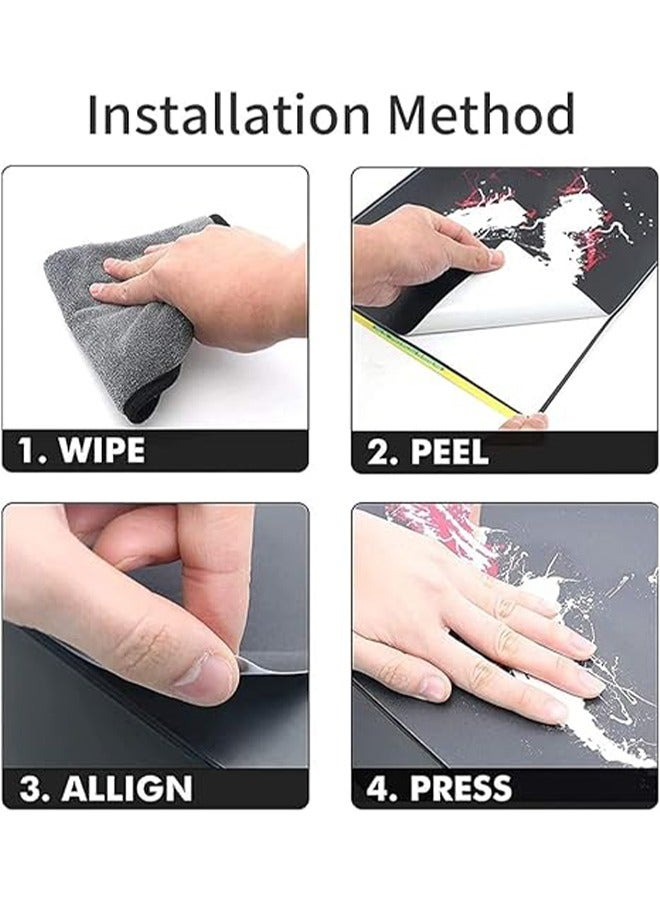 Installation Method

1. WIPE

2. PEEL

3. ALLIGN

4. PRESS