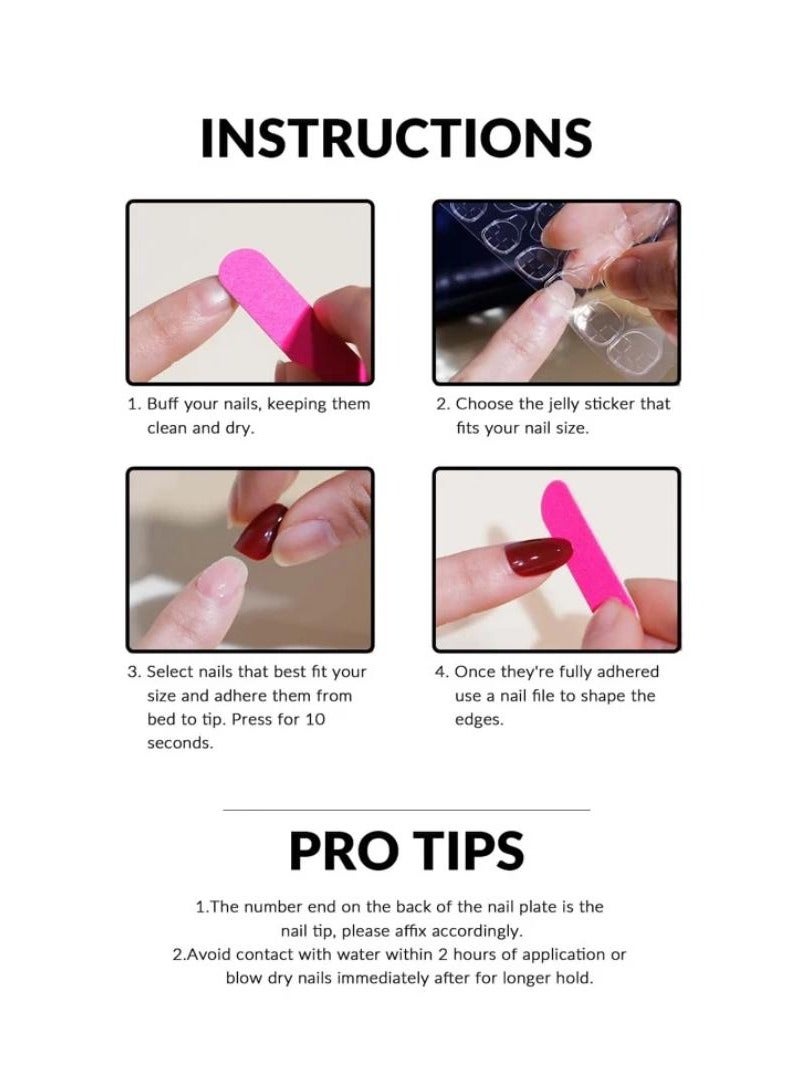 INSTRUCTIONS

1. Buff your nails, keeping them clean and dry.

2. Choose the jelly sticker that fits your nail size.

3. Select nails that best fit your size and adhere them from bed to tip. Press for 10 seconds.

4. Once they're fully adhered use a nail file to shape the edges.

PRO TIPS

1.The number end on the back of the nail plate is the nail tip, please affix accordingly.
2.Avoid contact with water within 2 hours of application or blow dry nails immediately after for longer hold.