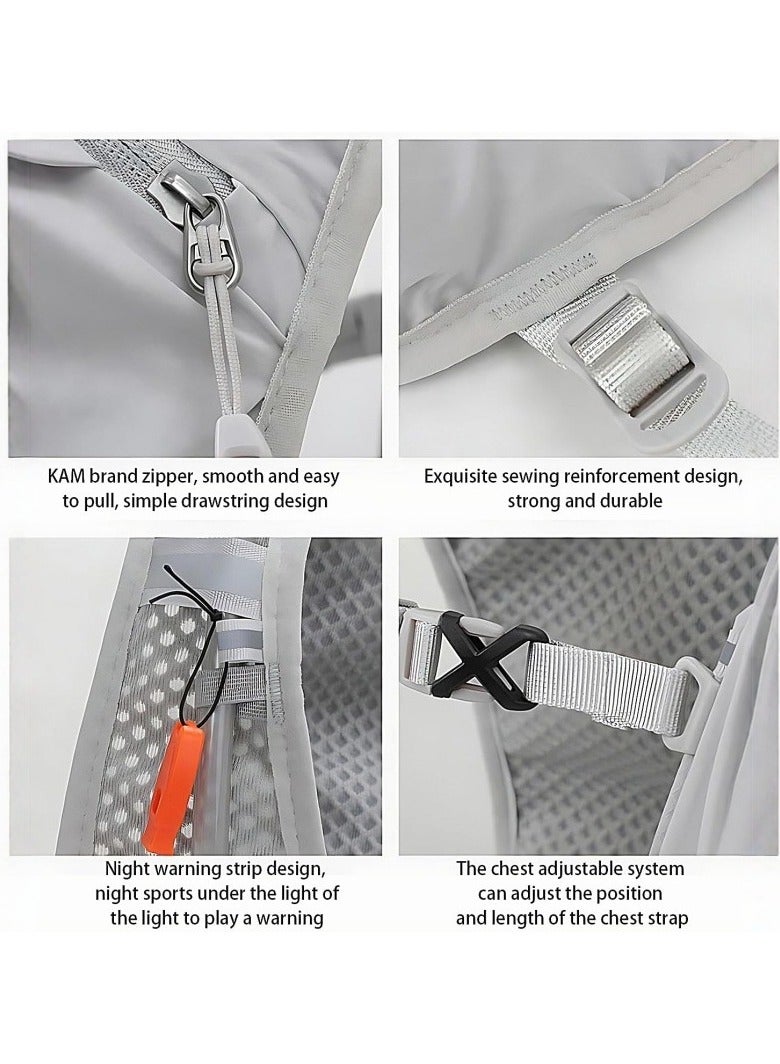 KAM brand zipper, smooth and easy to pull, simple drawstring design

Exquisite sewing reinforcement design, strong and durable

Night warning strip design, night sports under the light of the light to play a warning

The chest adjustable system can adjust the position and length of the chest strap