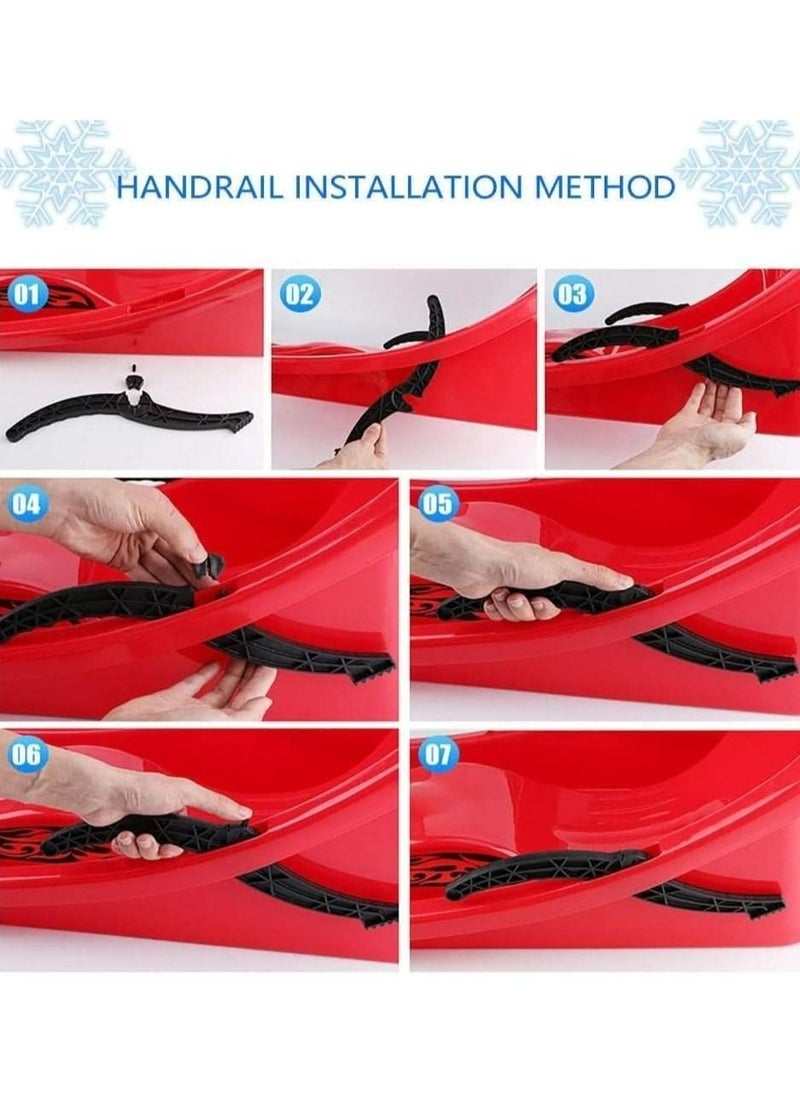 HANDRAIL INSTALLATION METHOD

01

02

03

04

05

06

07