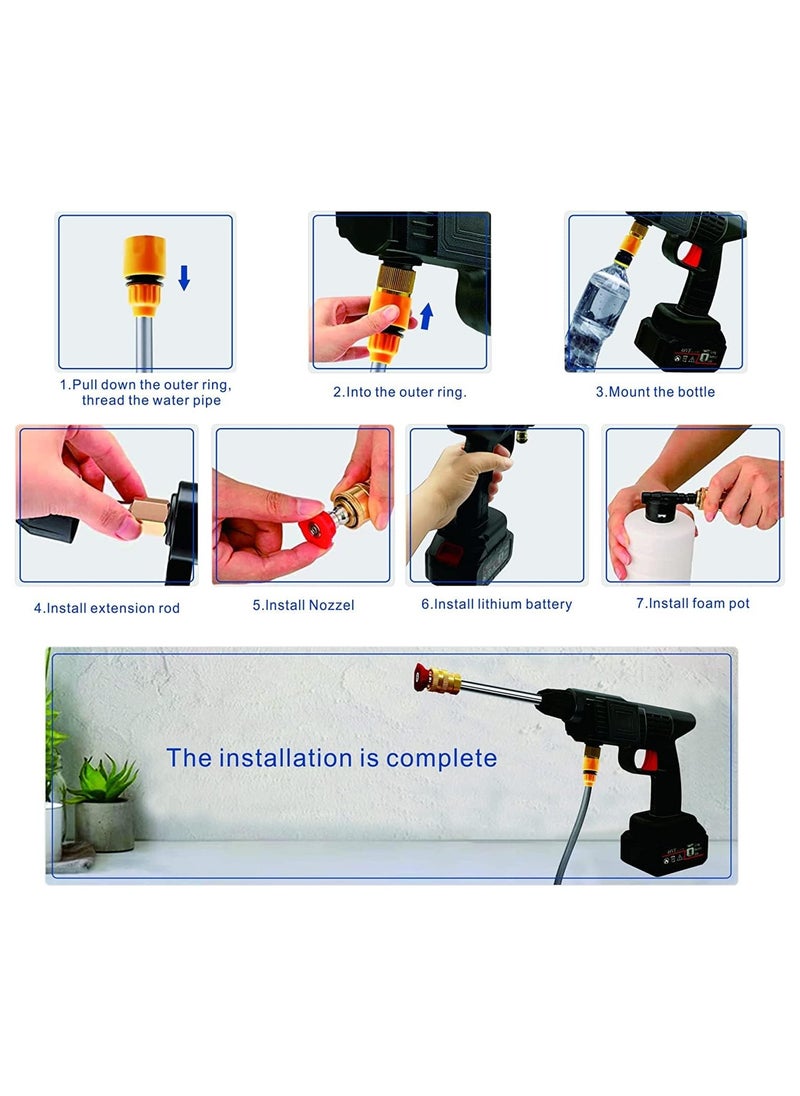 1.Pull down the outer ring, thread the water pipe

2.Into the outer ring.

3.Mount the bottle

4.Install extension rod

5.Install Nozzel

6.Install lithium battery

7.Install foam pot

The installation is complete