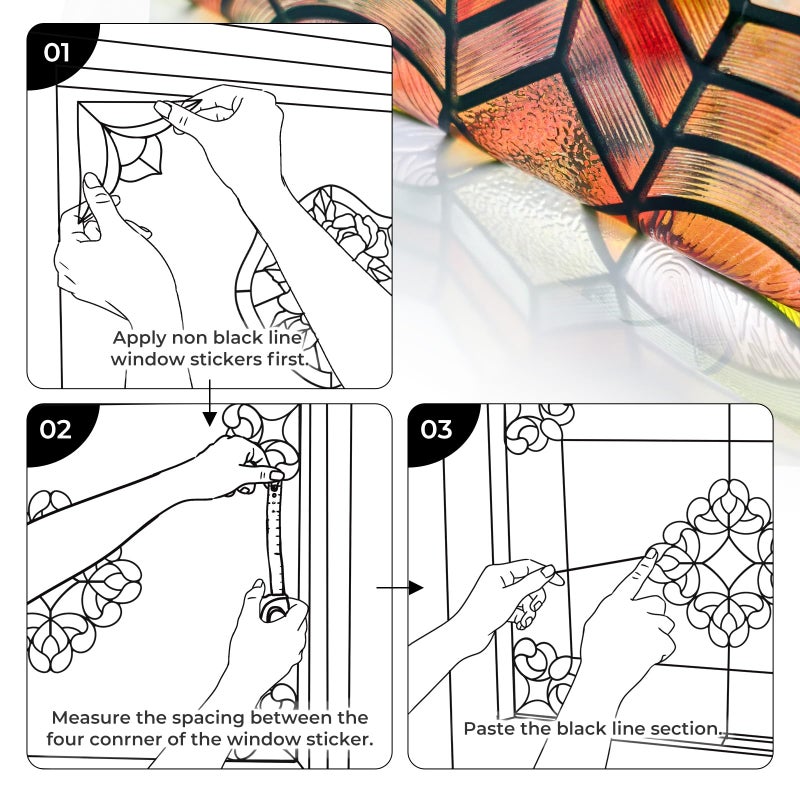 01

Apply non black line window stickers first.

02

Measure the spacing between the four conrner of the window sticker.

03

Paste the black line section.