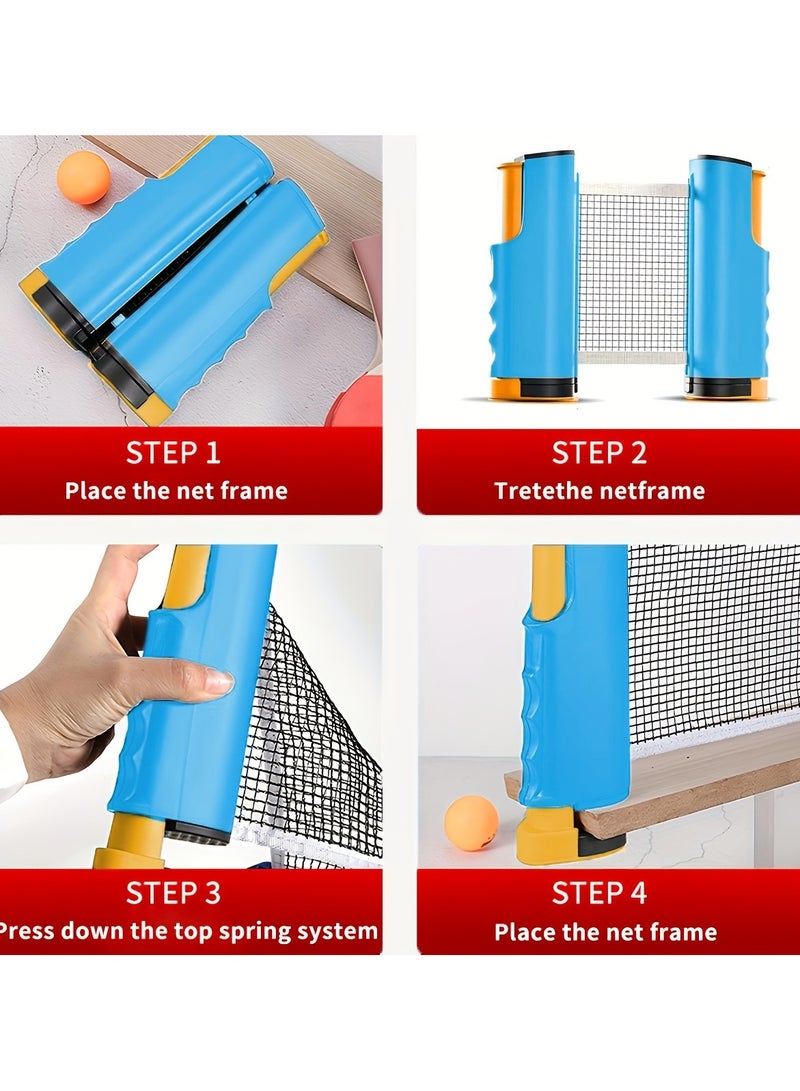 STEP 1
Place the net frame

STEP 2
Tretethe netframe

STEP 3
Press down the top spring system

STEP 4
Place the net frame