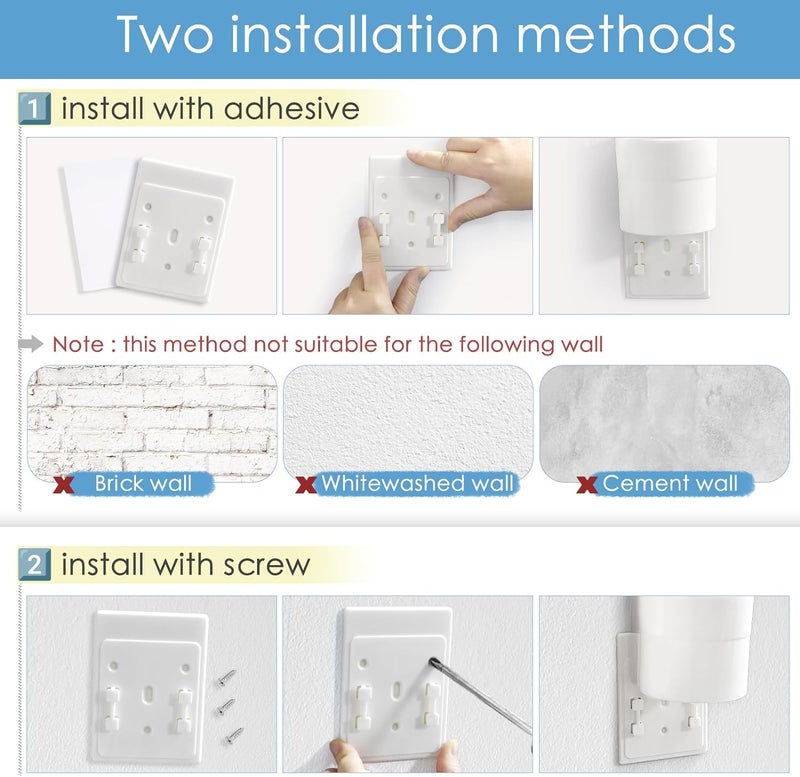 Two installation methods

1 install with adhesive

Note : this method not suitable for the following wall

Brick wall

Whitewashed wall

Cement wall

2 install with screw