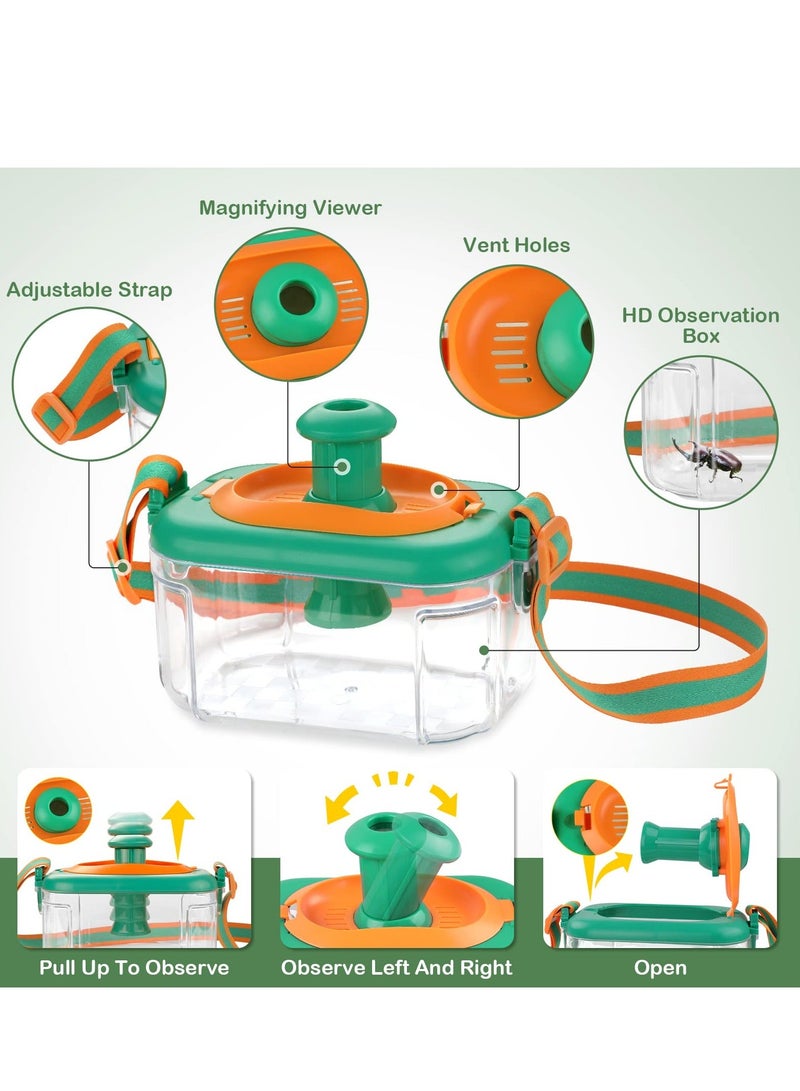 Magnifying Viewer

Vent Holes

Adjustable Strap

HD Observation Box

Pull Up To Observe

Observe Left And Right

Open