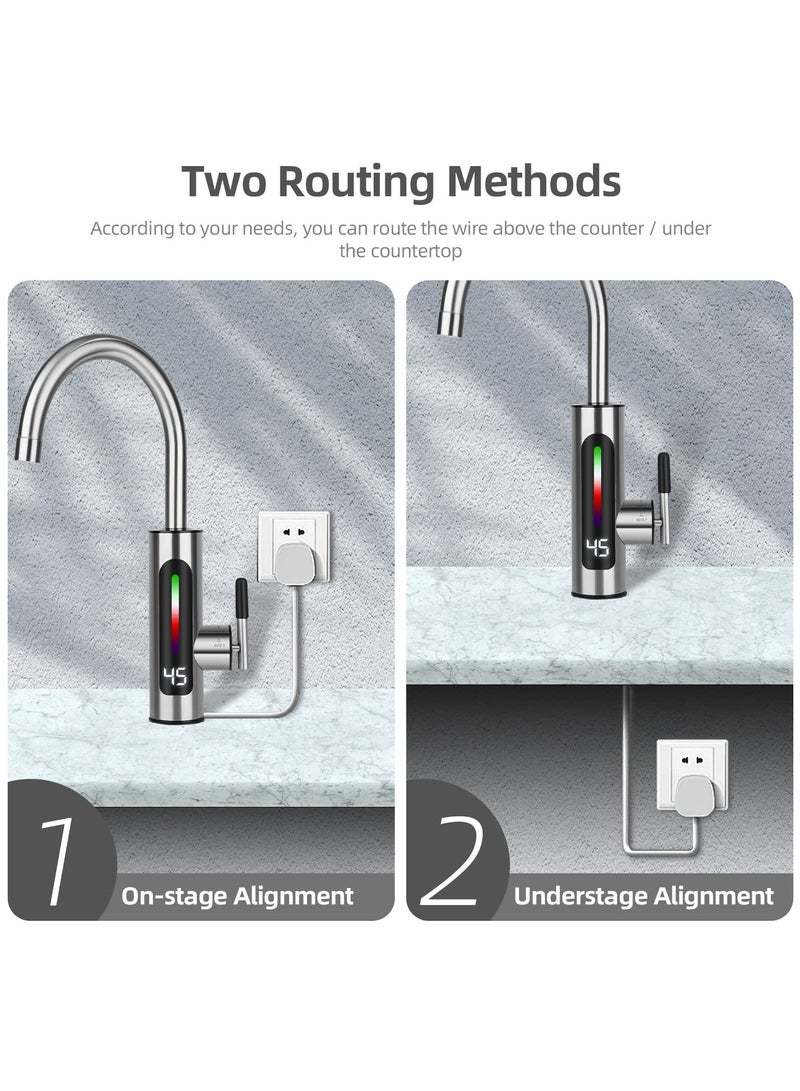 Two Routing Methods

According to your needs, you can route the wire above the counter / under the countertop

45

1

On-stage Alignment

45

2

Understage Alignment