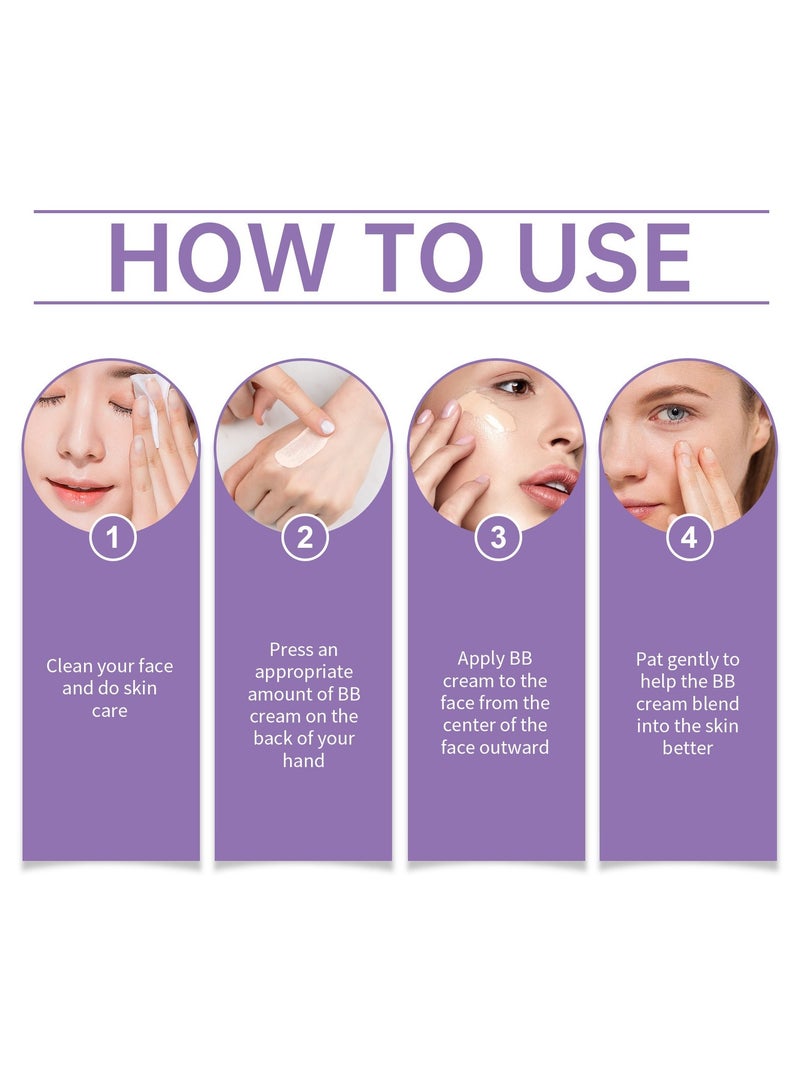 HOW TO USE

1

Clean your face and do skin care

2

Press an appropriate amount of BB cream on the back of your hand

3

Apply BB cream to the face from the center of the face outward

4

Pat gently to help the BB cream blend into the skin better