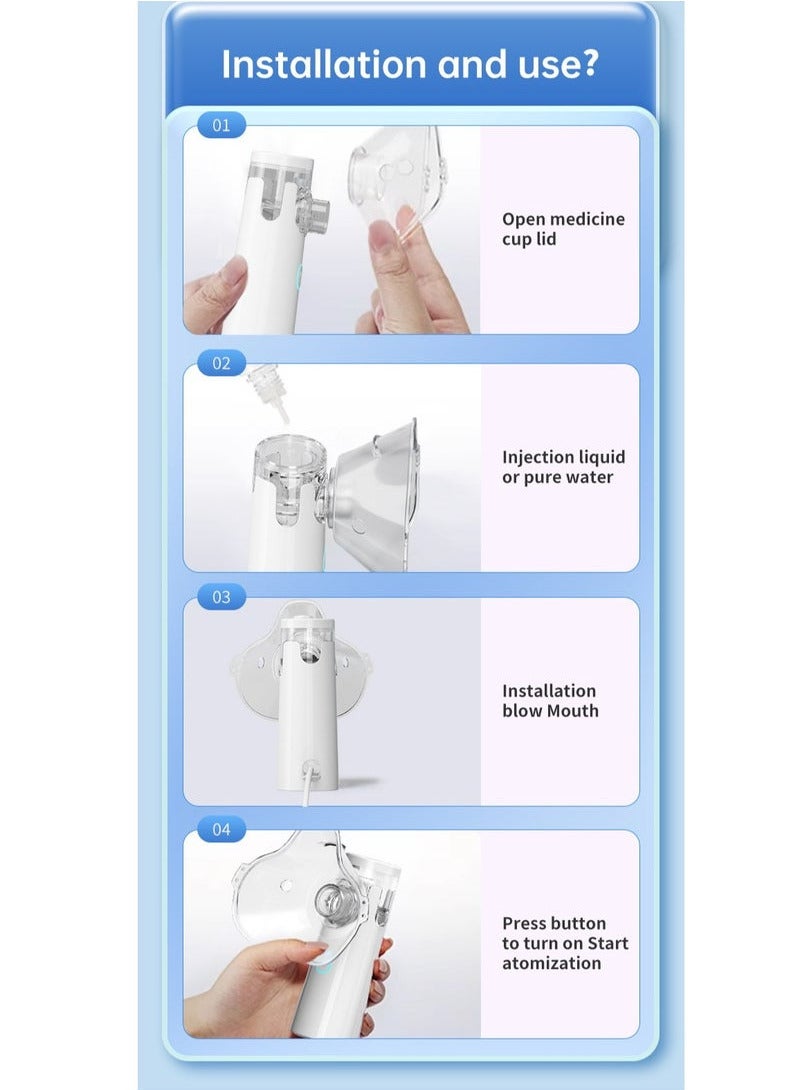 Installation and use?

01

Open medicine cup lid

02

Injection liquid or pure water

03

Installation blow Mouth

04

Press button to turn on Start atomization