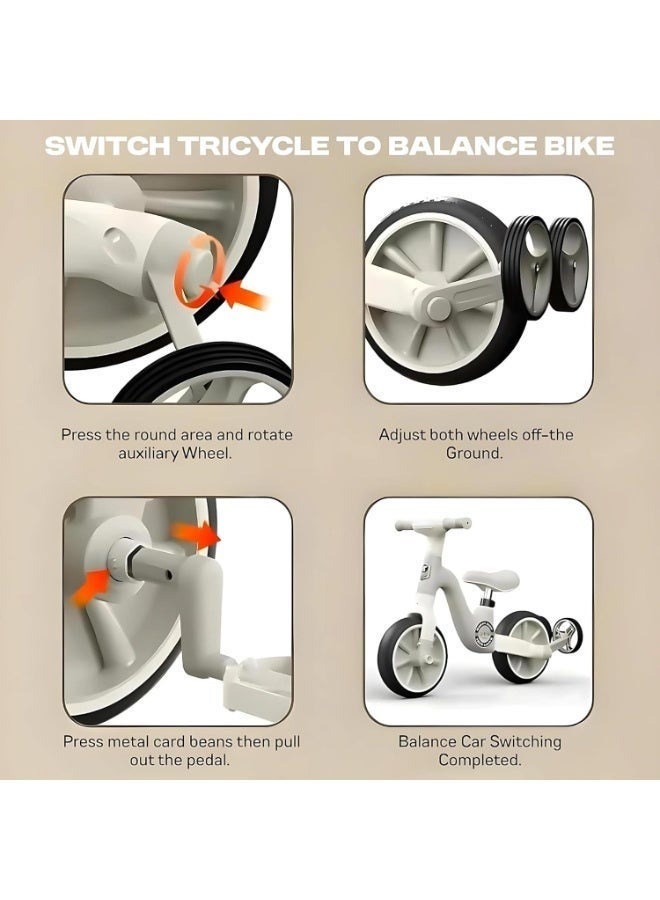 SWITCH TRICYCLE TO BALANCE BIKE

Press the round area and rotate auxiliary Wheel.

Adjust both wheels off-the Ground.

Press metal card beans then pull out the pedal.

Balance Car Switching Completed.