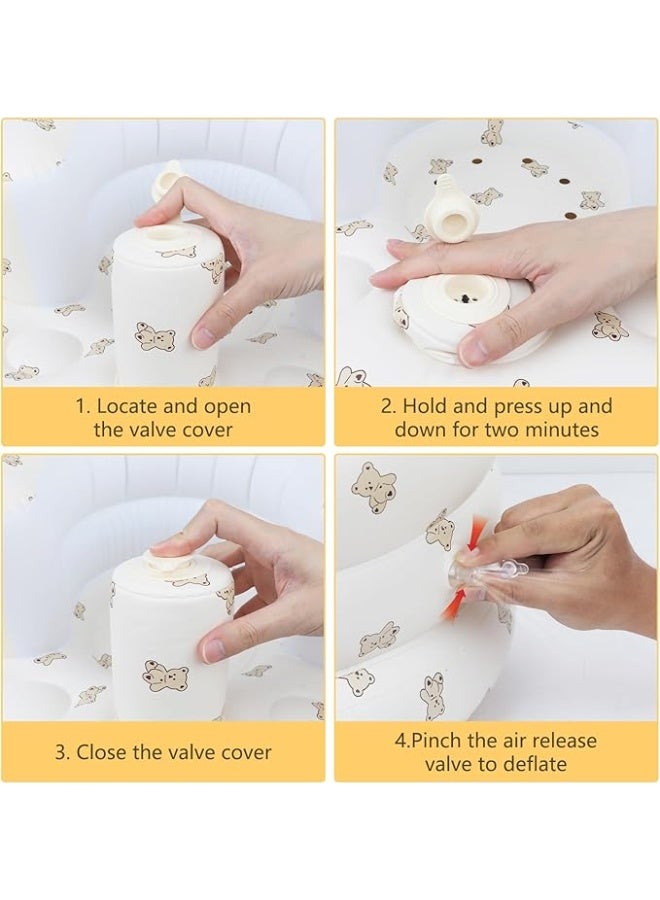 1. Locate and open the valve cover

2. Hold and press up and down for two minutes

3. Close the valve cover

4.Pinch the air release valve to deflate