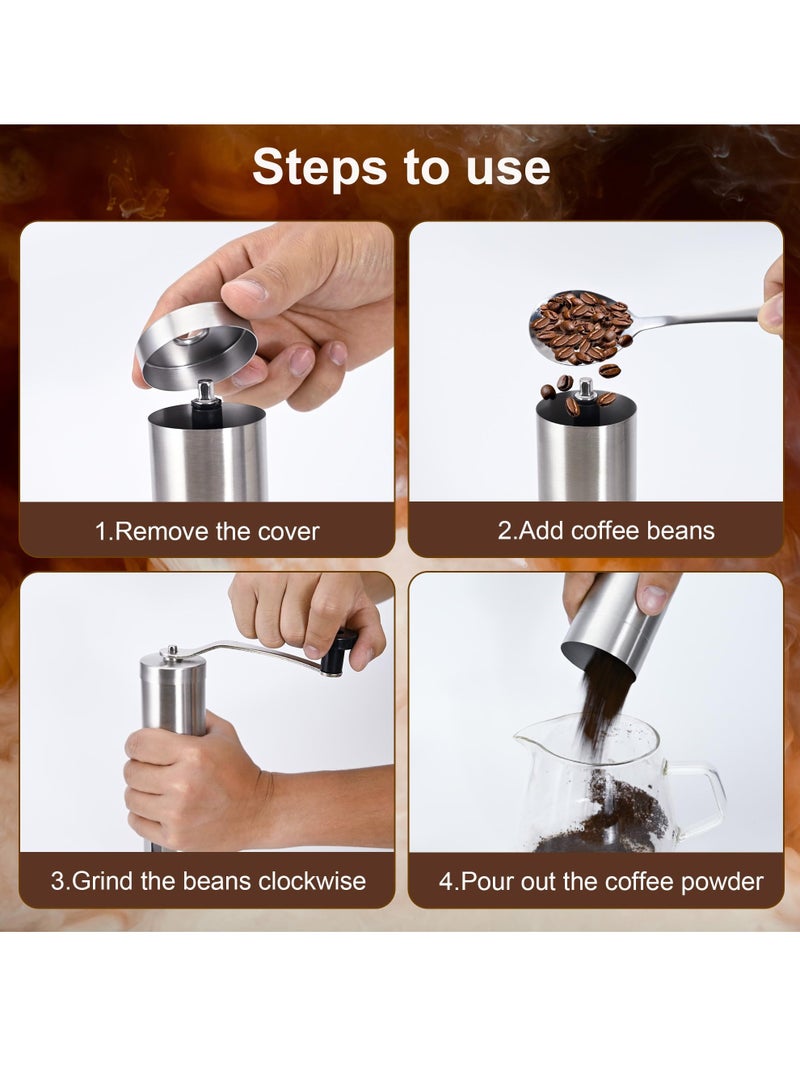 Steps to use

1.Remove the cover

2.Add coffee beans

3.Grind the beans clockwise

4.Pour out the coffee powder