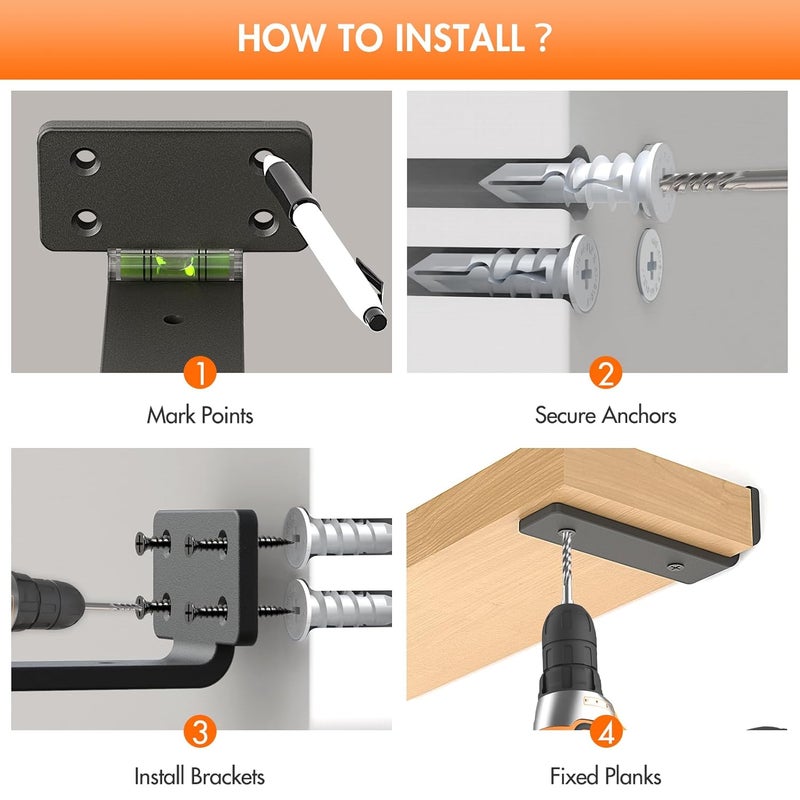 HOW TO INSTALL ?

1

Mark Points

2

Secure Anchors

3

Install Brackets

4

Fixed Planks