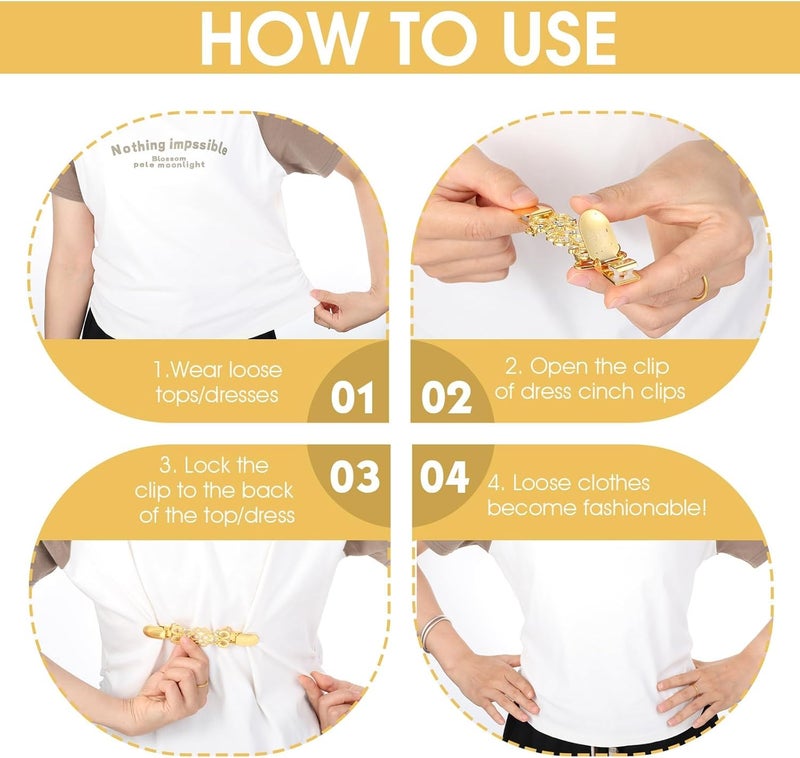 HOW TO USE

Nothing impssible
Blossom
pale moonlight

1.Wear loose tops/dresses

01

02

2. Open the clip of dress cinch clips

3. Lock the clip to the back of the top/dress

03

04

4. Loose clothes become fashionable!