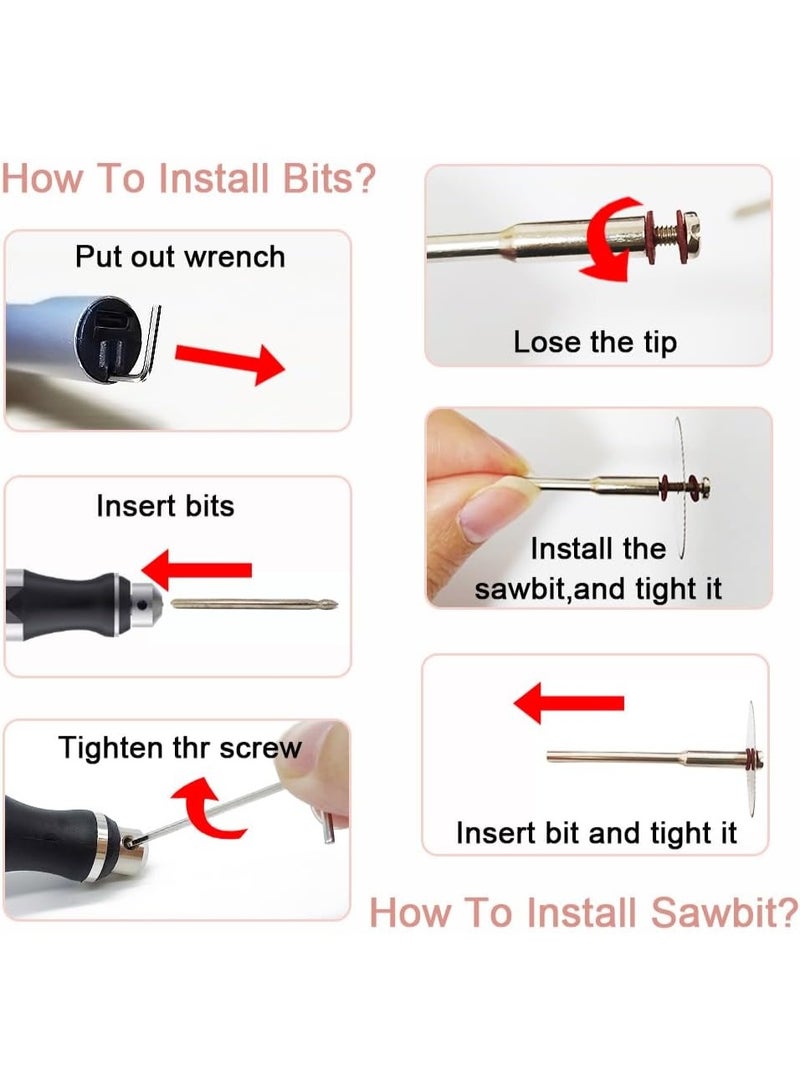 How To Install Bits?

Put out wrench

Insert bits

Tighten thr screw

Lose the tip

Install the sawbit,and tight it

Insert bit and tight it

How To Install Sawbit?