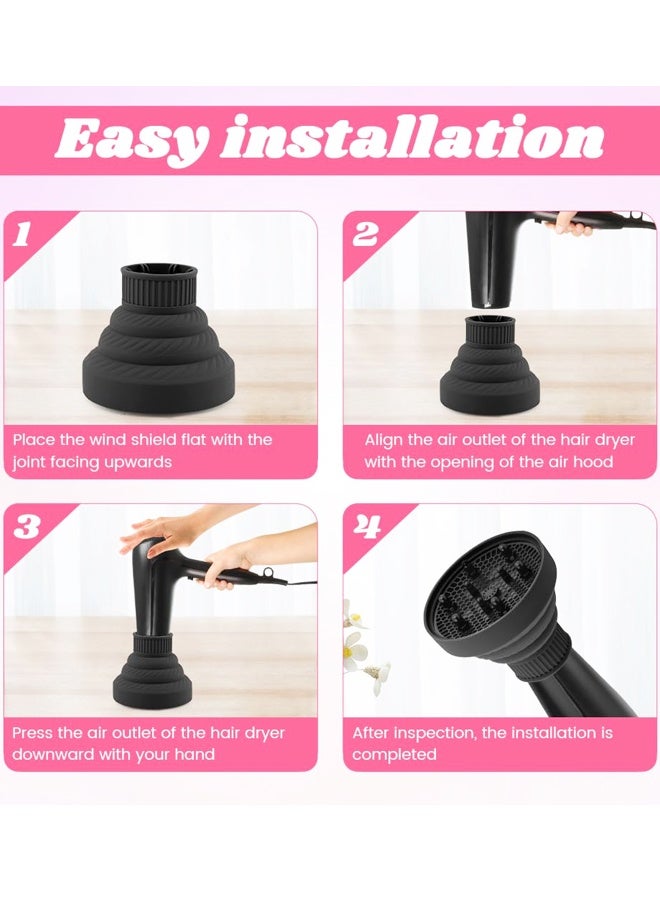 Easy installation

1

Place the wind shield flat with the joint facing upwards

2

Align the air outlet of the hair dryer with the opening of the air hood

3

Press the air outlet of the hair dryer downward with your hand

4

After inspection, the installation is completed