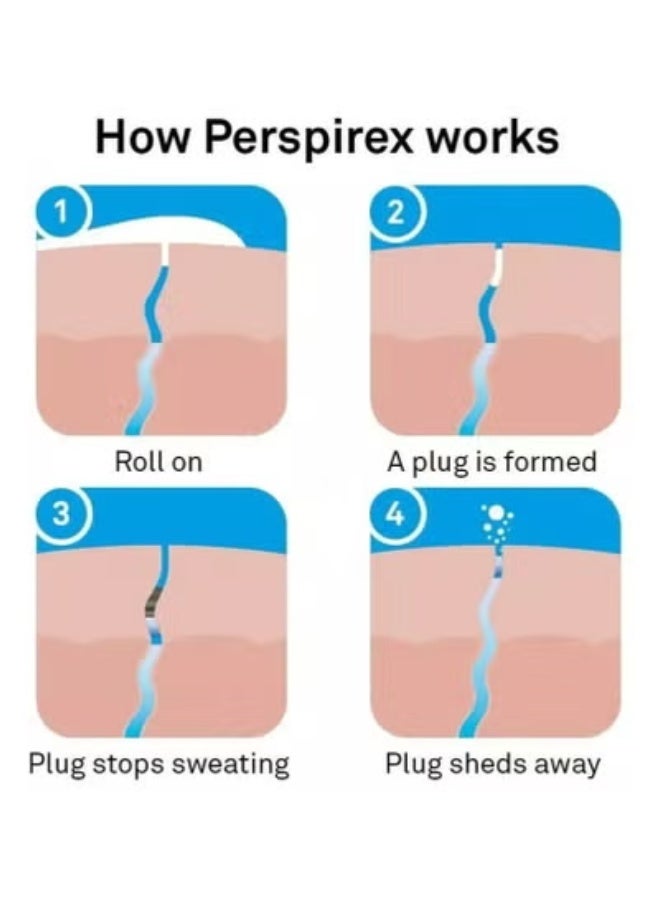 How Perspirex works

1

Roll on

2

A plug is formed

3

Plug stops sweating

4

Plug sheds away