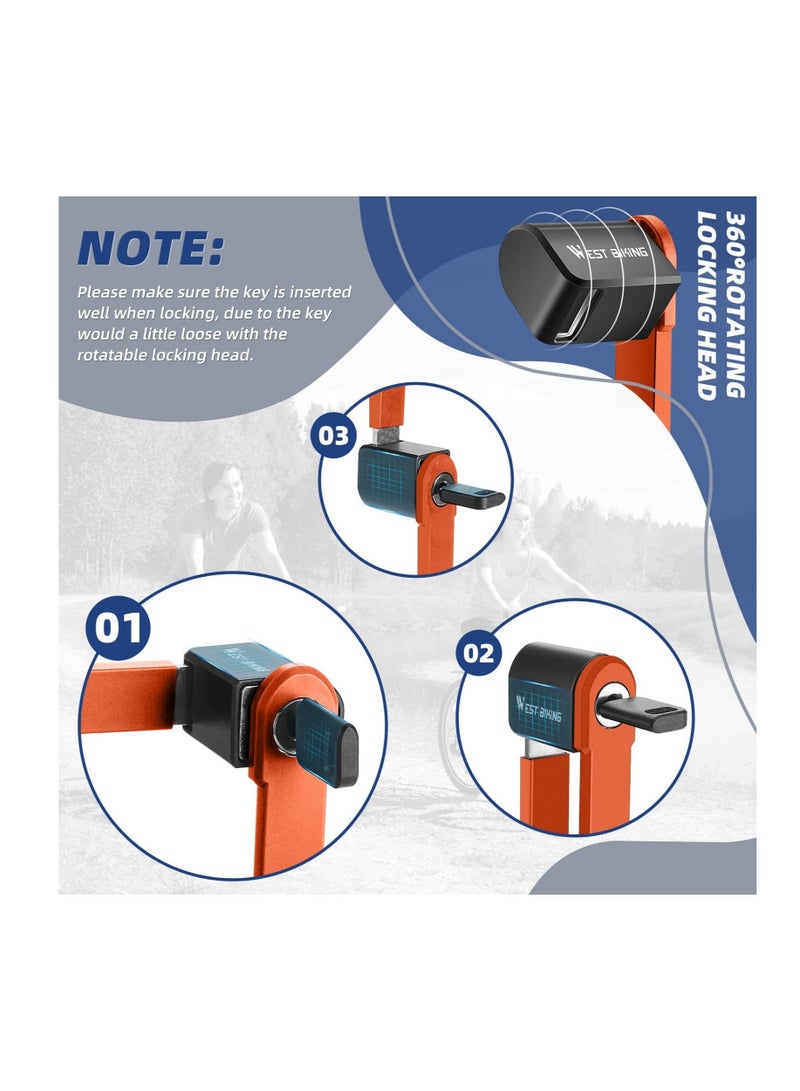 NOTE:

Please make sure the key is inserted well when locking, due to the key would a little loose with the rotatable locking head.

WEST BIKING

360°ROTATING LOCKING HEAD

03

01

WEST BIKING

02

WEST BIKING