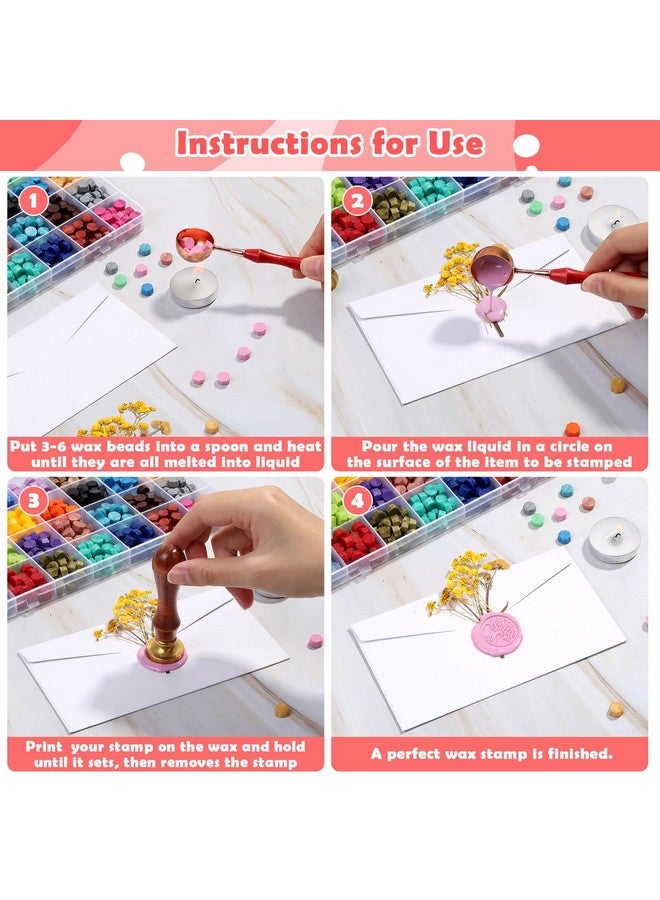 Instructions for Use

1

Put 3-6 wax beads into a spoon and heat until they are all melted into liquid

2

Pour the wax liquid in a circle on the surface of the item to be stamped

3

Print your stamp on the wax and hold until it sets, then removes the stamp

4

A perfect wax stamp is finished.