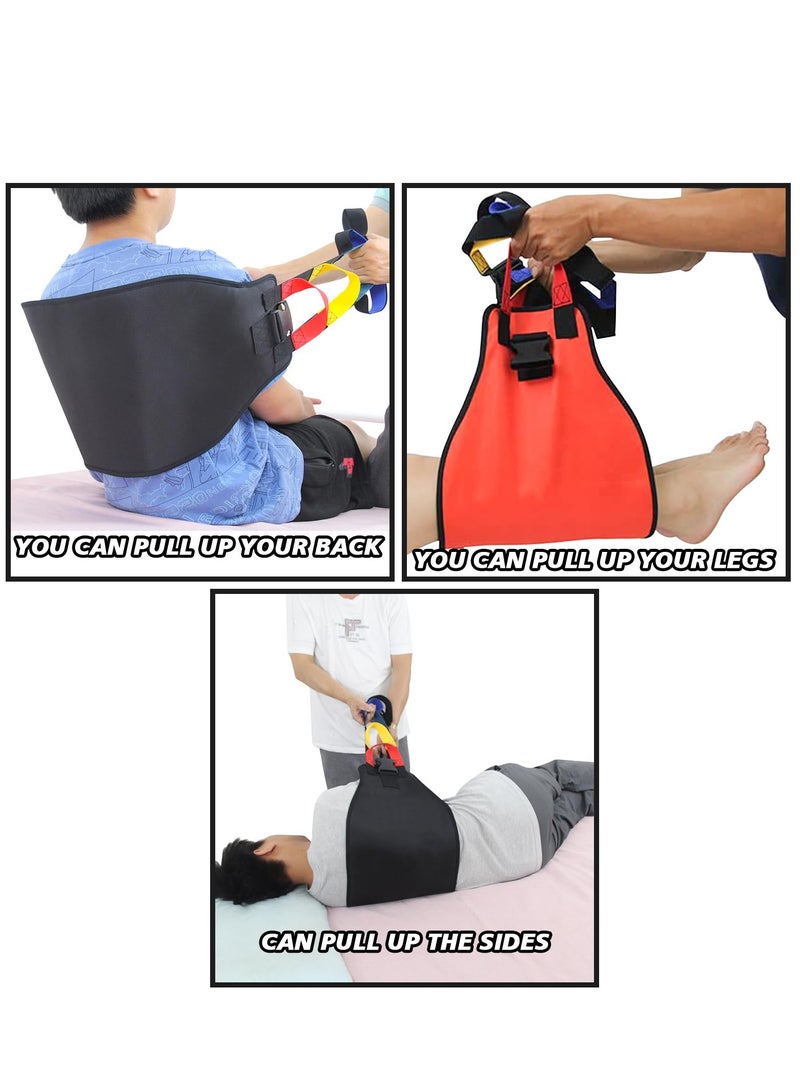 YOU CAN PULL UP YOUR BACK

YOU CAN PULL UP YOUR LEGS

CAN PULL UP THE SIDES