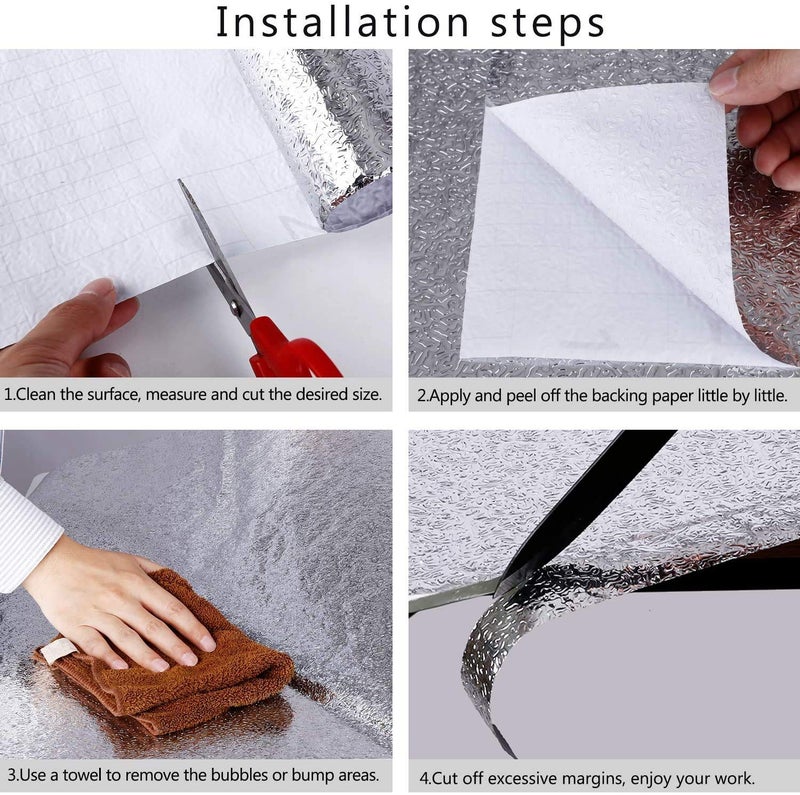 Installation steps

1.Clean the surface, measure and cut the desired size.

2.Apply and peel off the backing paper little by little.

3.Use a towel to remove the bubbles or bump areas.

4.Cut off excessive margins, enjoy your work.