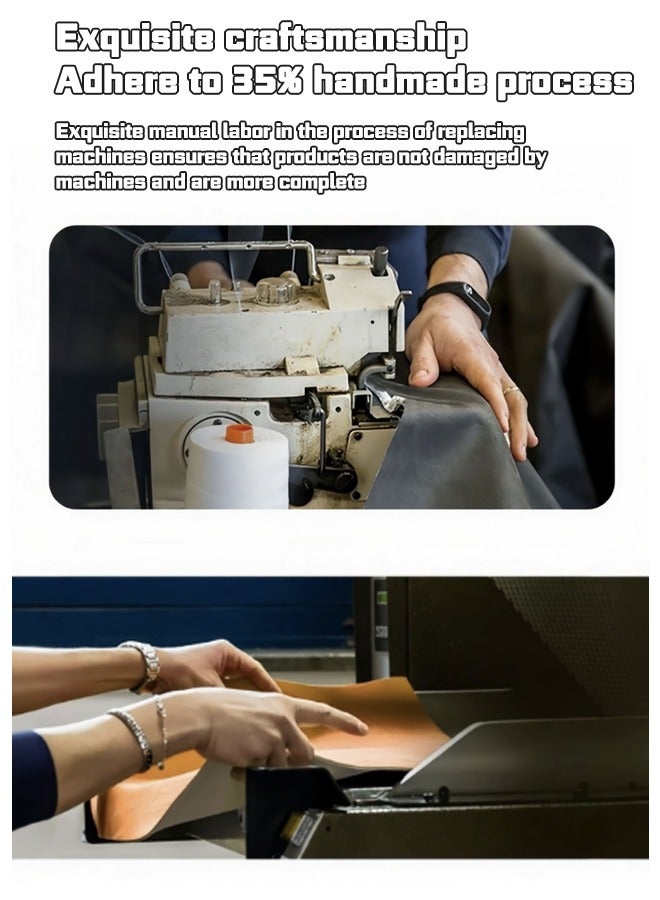 Exquisite craftsmanship
Adhere to 35% handmade process

Exquisite manual labor in the process of replacing machines ensures that products are not damaged by machines and are more complete