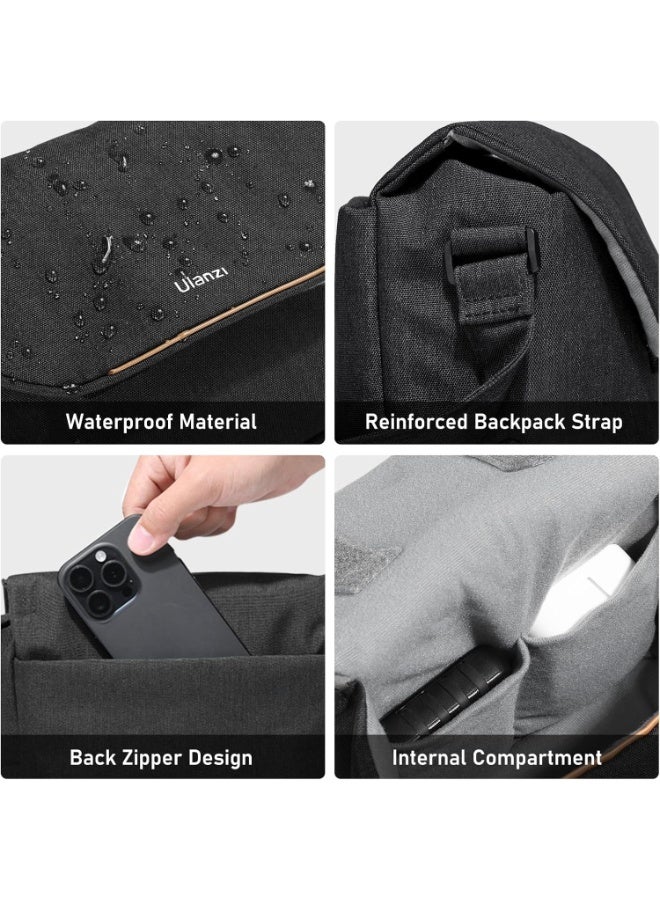 Ulanzi

Waterproof Material

Reinforced Backpack Strap

Back Zipper Design

Internal Compartment