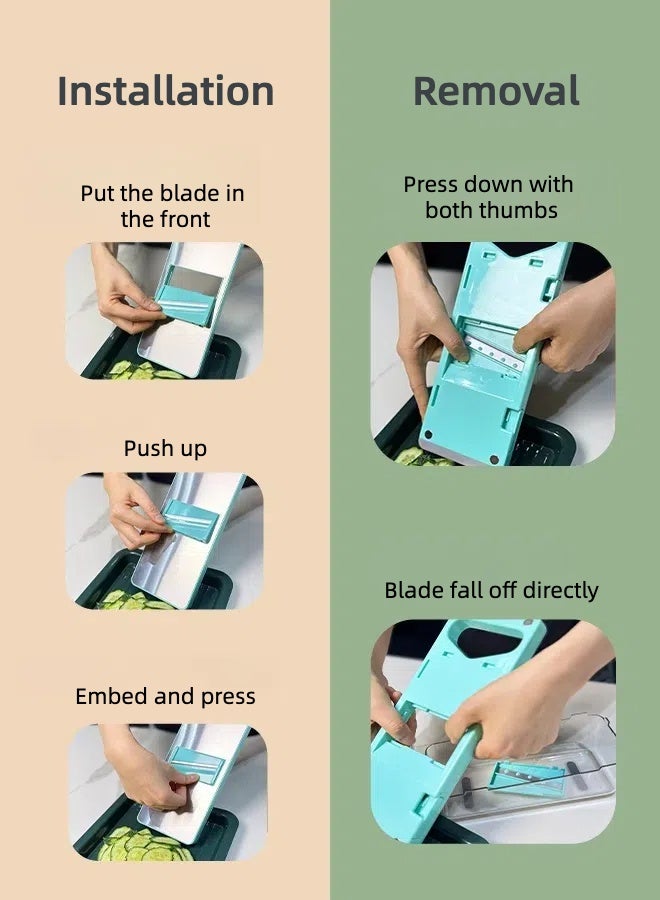 Installation

Put the blade in the front

Push up

Embed and press

Removal

Press down with both thumbs

Blade fall off directly