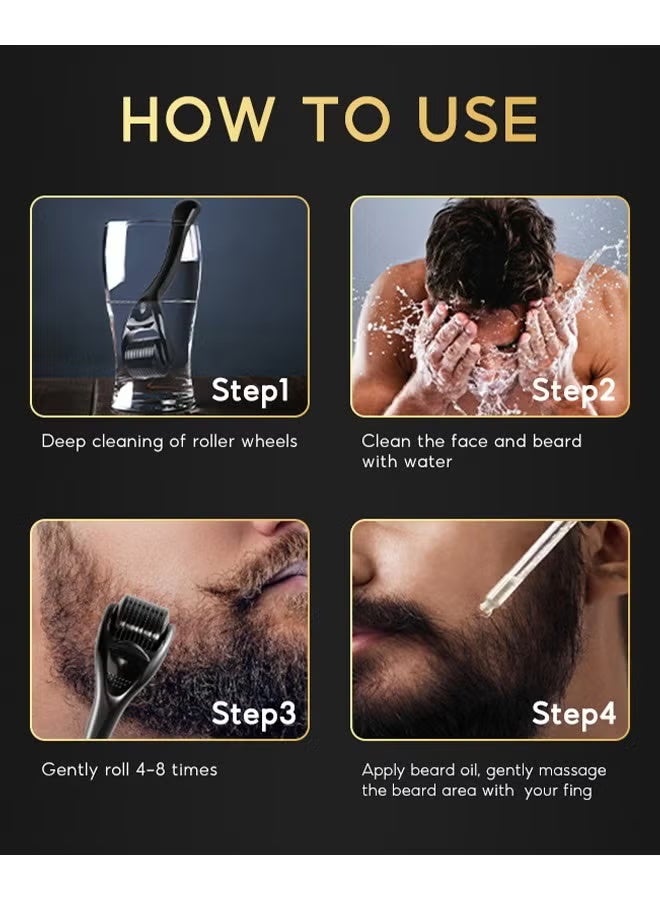 HOW TO USE

Step1

Deep cleaning of roller wheels

Step2

Clean the face and beard with water

Step3

Gently roll 4-8 times

Step4

Apply beard oil, gently massage the beard area with your fing