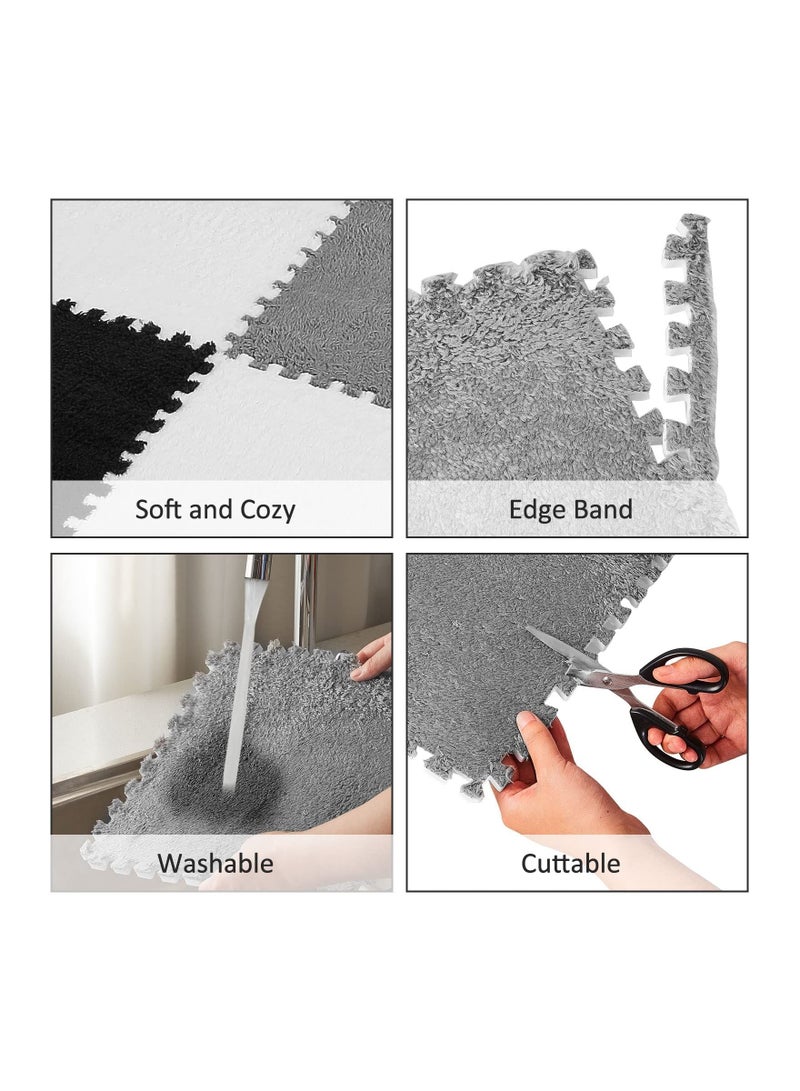 Soft and Cozy

Edge Band

Washable

Cuttable