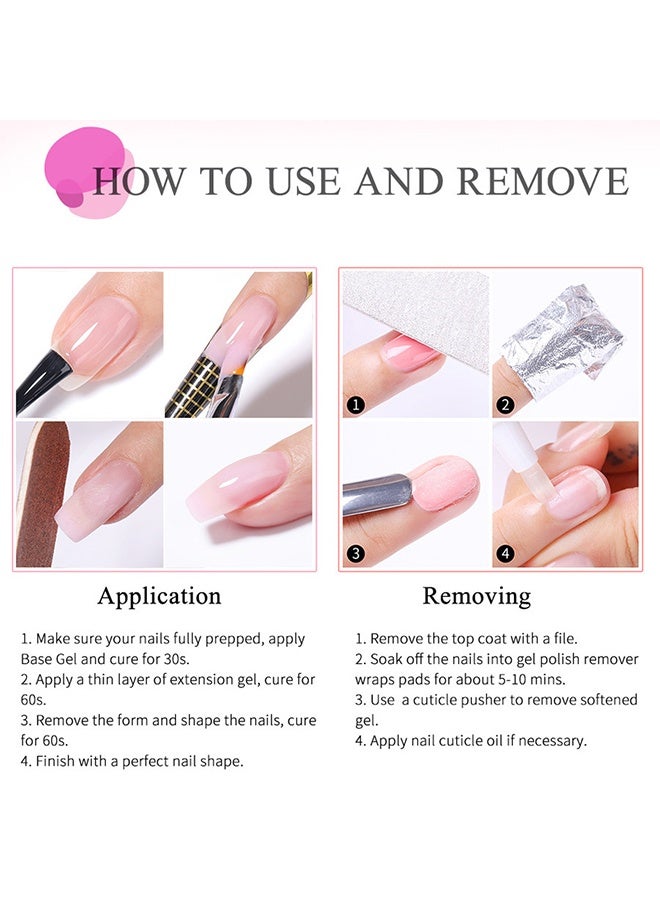 HOW TO USE AND REMOVE

1

2

3

4

Application

1. Make sure your nails fully prepped, apply Base Gel and cure for 30s.
2. Apply a thin layer of extension gel, cure for 60s.
3. Remove the form and shape the nails, cure for 60s.
4. Finish with a perfect nail shape.

Removing

1. Remove the top coat with a file.
2. Soak off the nails into gel polish remover wraps pads for about 5-10 mins.
3. Use a cuticle pusher to remove softened gel.
4. Apply nail cuticle oil if necessary.