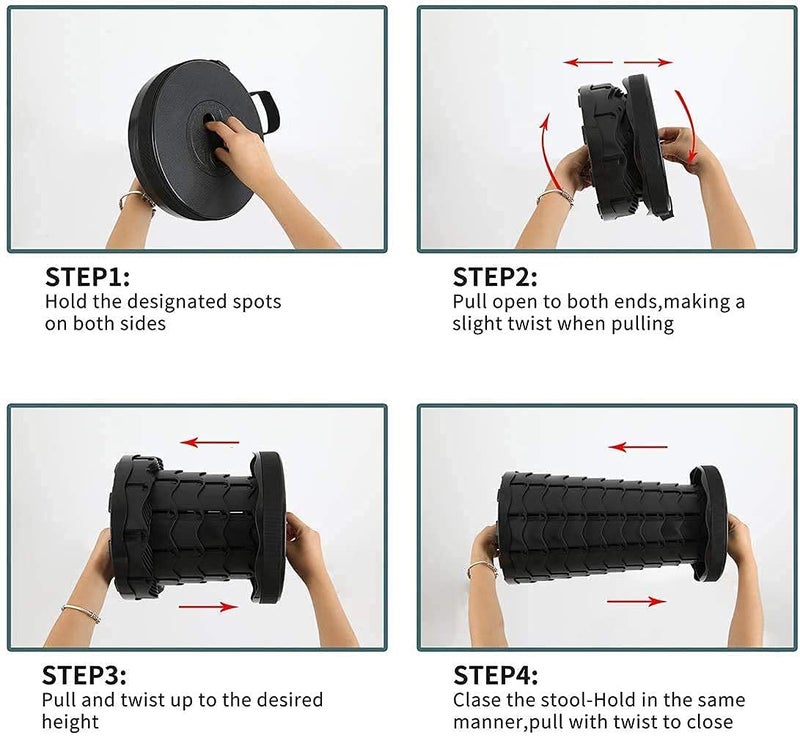 STEP1:
Hold the designated spots on both sides

STEP2:
Pull open to both ends,making a slight twist when pulling

STEP3:
Pull and twist up to the desired height

STEP4:
Clase the stool-Hold in the same manner,pull with twist to close