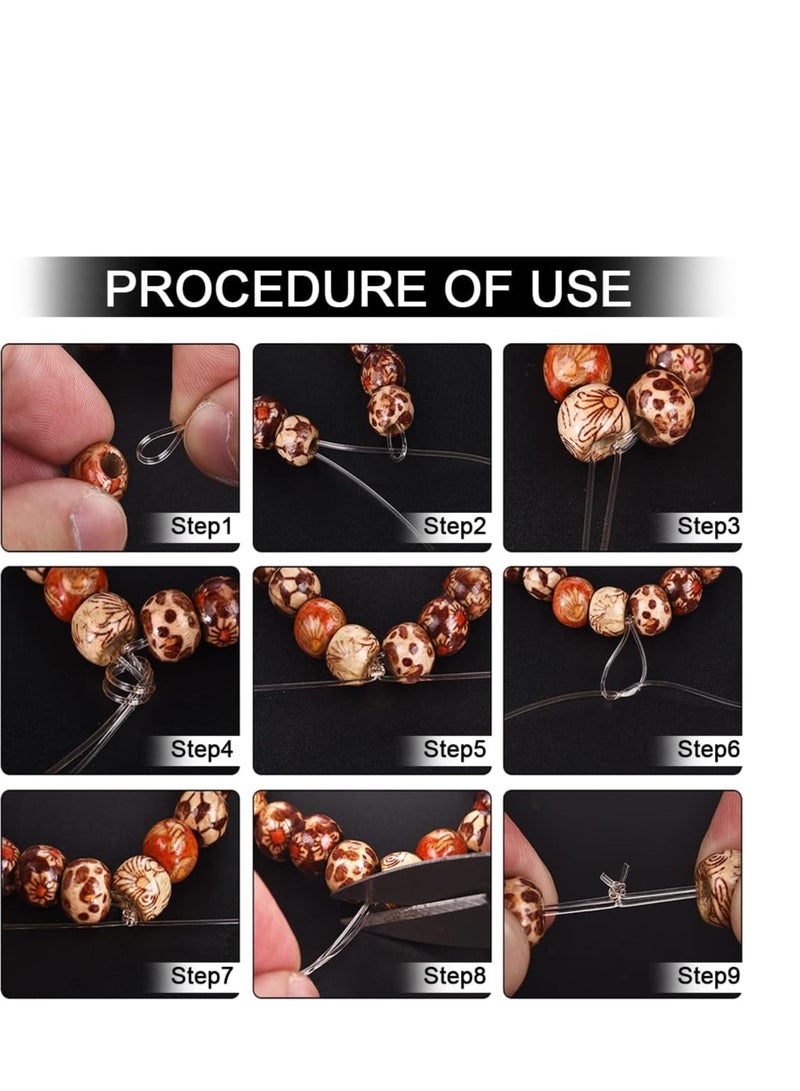 PROCEDURE OF USE

Step1

Step2

Step3

Step4

Step5

Step6

Step7

Step8

Step9