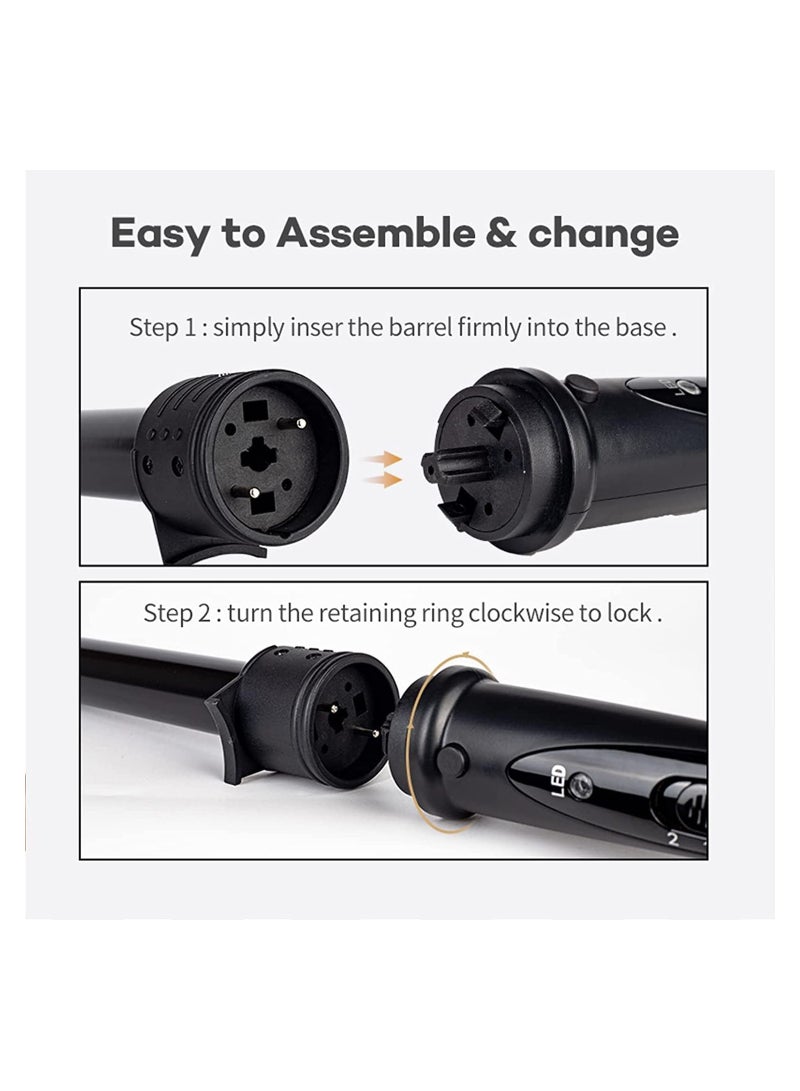 Easy to Assemble & change

Step 1 : simply inser the barrel firmly into the base .

Step 2 : turn the retaining ring clockwise to lock .

LED

2